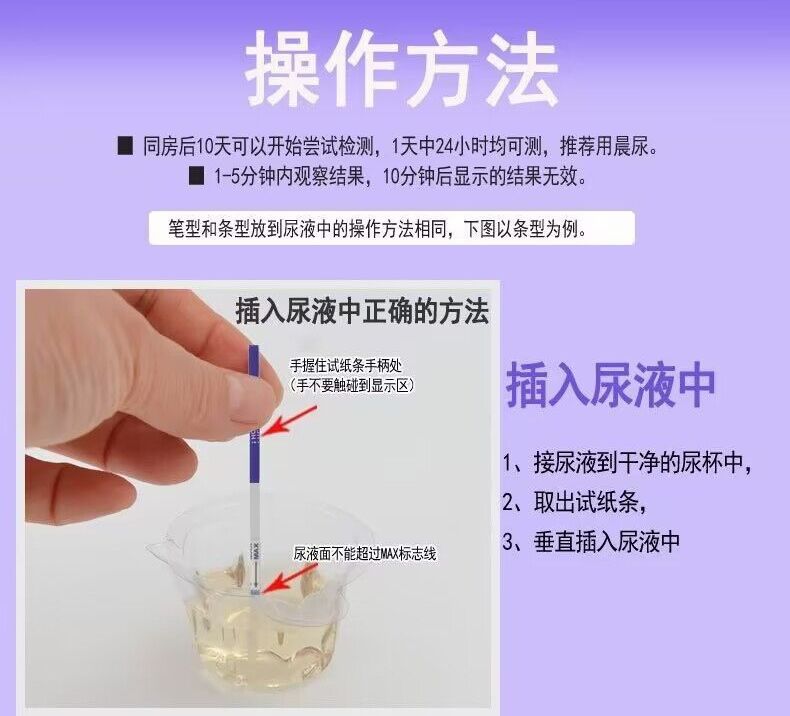 操作方法

■ 同房后10天可以开始尝试检测，1天中24小时均可测，推荐用晨尿。
■ 1-5分钟内观察结果，10分钟后显示的结果无效。

笔型和条型放到尿液中的操作方法相同，下图以条型为例。

插入尿液中正确的方法

手握住试纸条手柄处
（手不要触碰到显示区）

MAX

尿液面不能超过MAX标志线

插入尿液中

1、接尿液到干净的尿杯中，
2、取出试纸条，
3、垂直插入尿液中