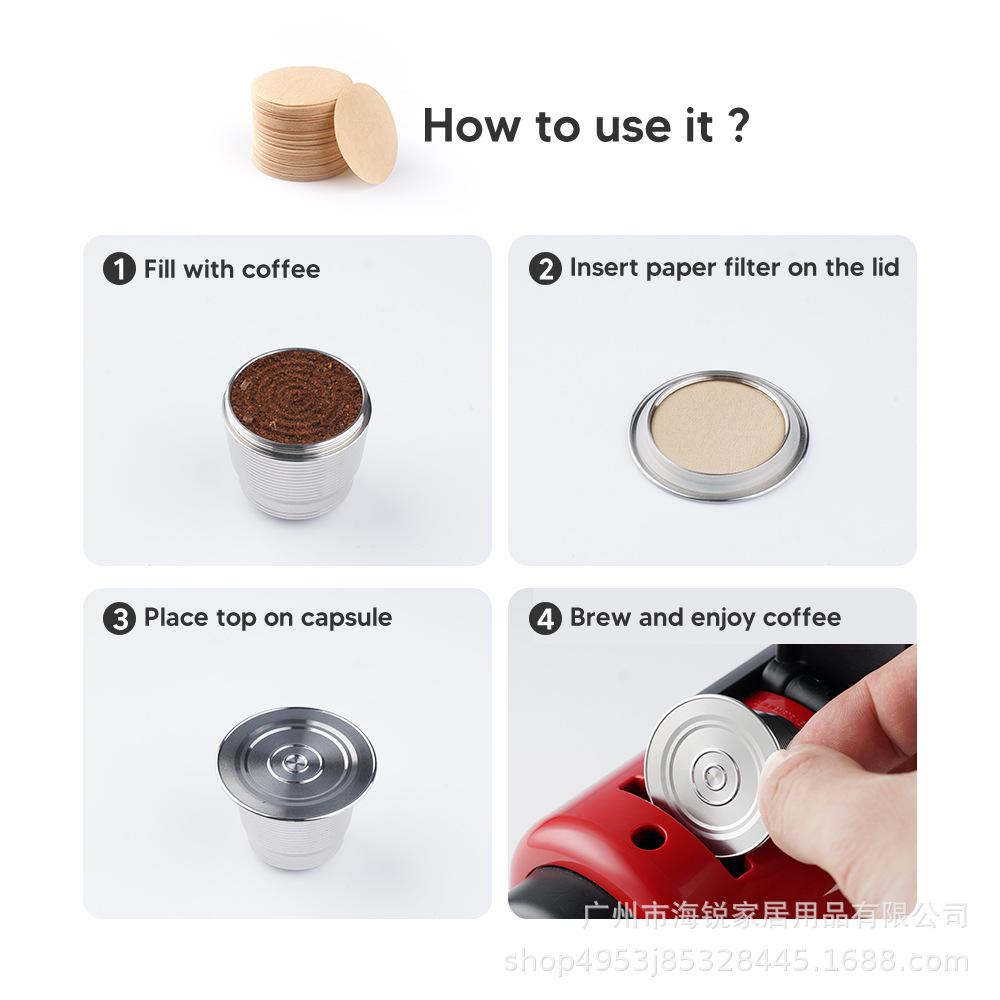 How to use it ?

1 Fill with coffee

2 Insert paper filter on the lid

3 Place top on capsule

4 Brew and enjoy coffee

广州市海锐家居用品有限公司
shop4953j85328445.1688.com