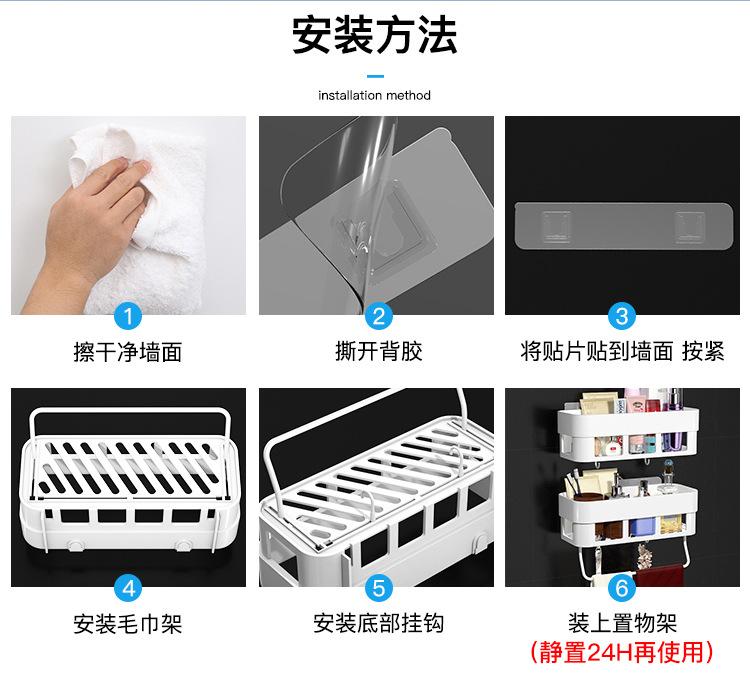 安装方法

installation method

1
擦干净墙面

2
撕开背胶

3
将贴片贴到墙面 按紧

4
安装毛巾架

5
安装底部挂钩

6
装上置物架
(静置24H再使用)