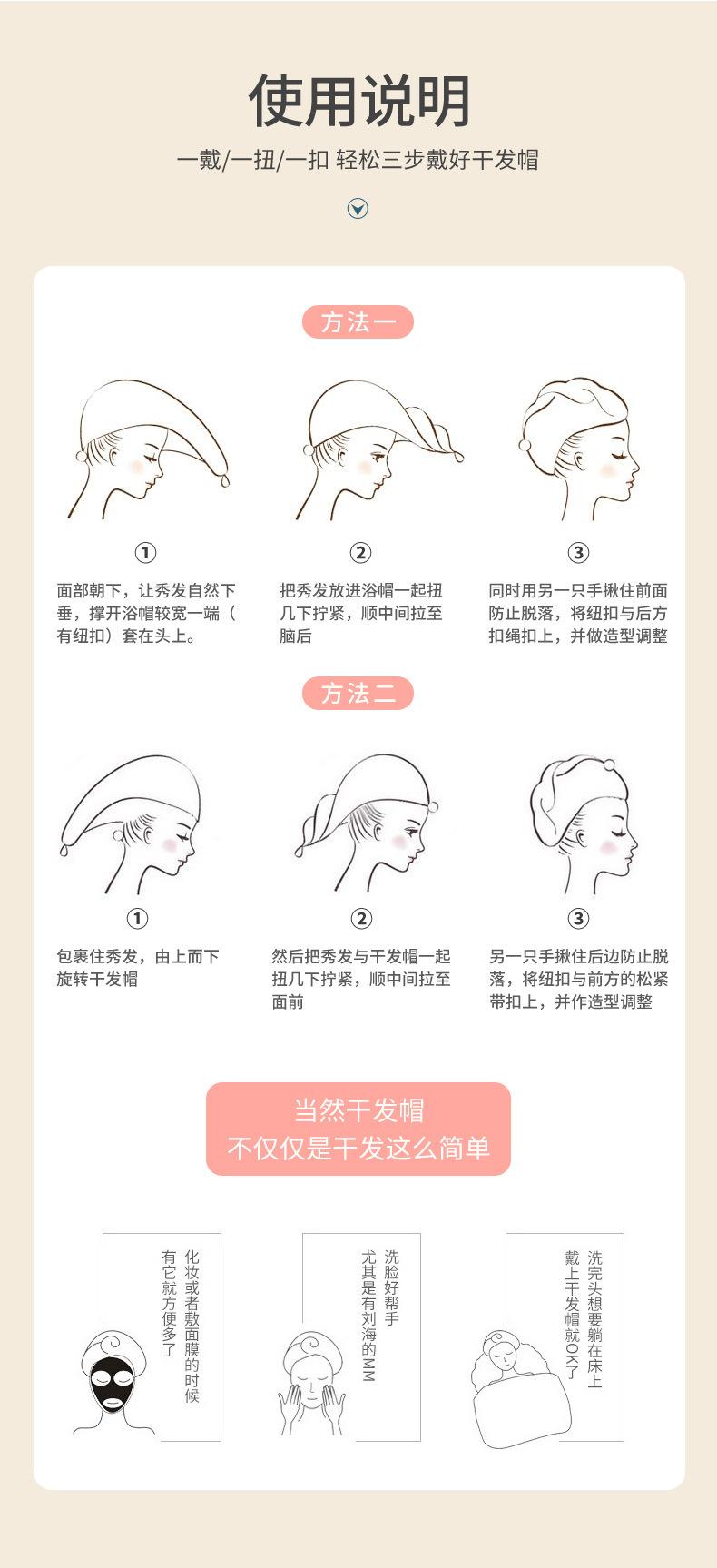 使用说明

一戴/一扭/一扣 轻松三步戴好干发帽

方法一

①

面部朝下，让秀发自然下垂，撑开浴帽较宽一端（有纽扣）套在头上。

②

把秀发放进浴帽一起扭几下拧紧，顺中间拉至脑后

③

同时用另一只手揪住前面防止脱落，将纽扣与后方扣绳扣上，并做造型调整

方法二

①

包裹住秀发，由上而下旋转干发帽

②

然后把秀发与干发帽一起扭几下拧紧，顺中间拉至面前

③

另一只手揪住后边防止脱落，将纽扣与前方的松紧带扣上，并作造型调整

当然干发帽
不仅仅是干发这么简单

化妆或者敷面膜的时候
有它就方便多了

洗脸好帮手
尤其是有刘海的MM

洗完头想要躺在床上
戴上干发帽就OK了