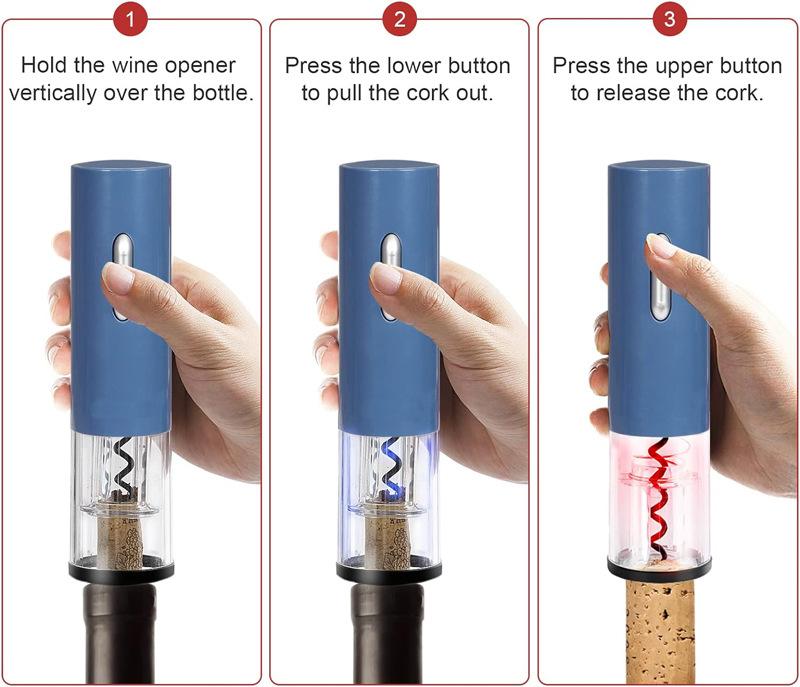 1
Hold the wine opener vertically over the bottle.

2
Press the lower button to pull the cork out.

3
Press the upper button to release the cork.