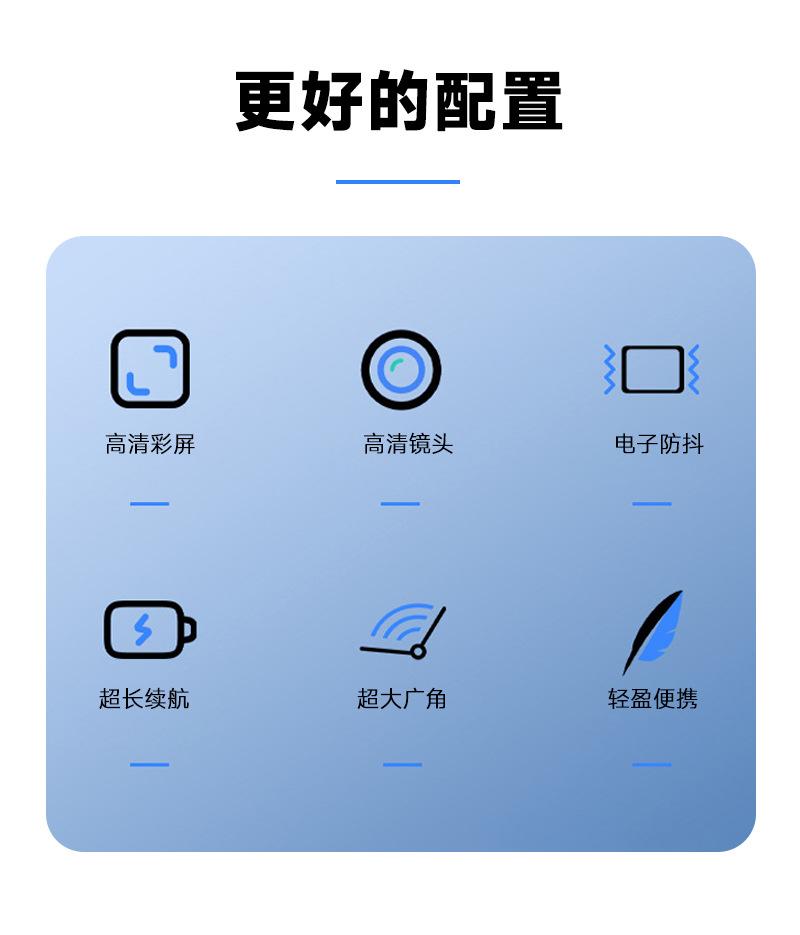 更好的配置

高清彩屏

高清镜头

电子防抖

超长续航

超大广角

轻盈便携