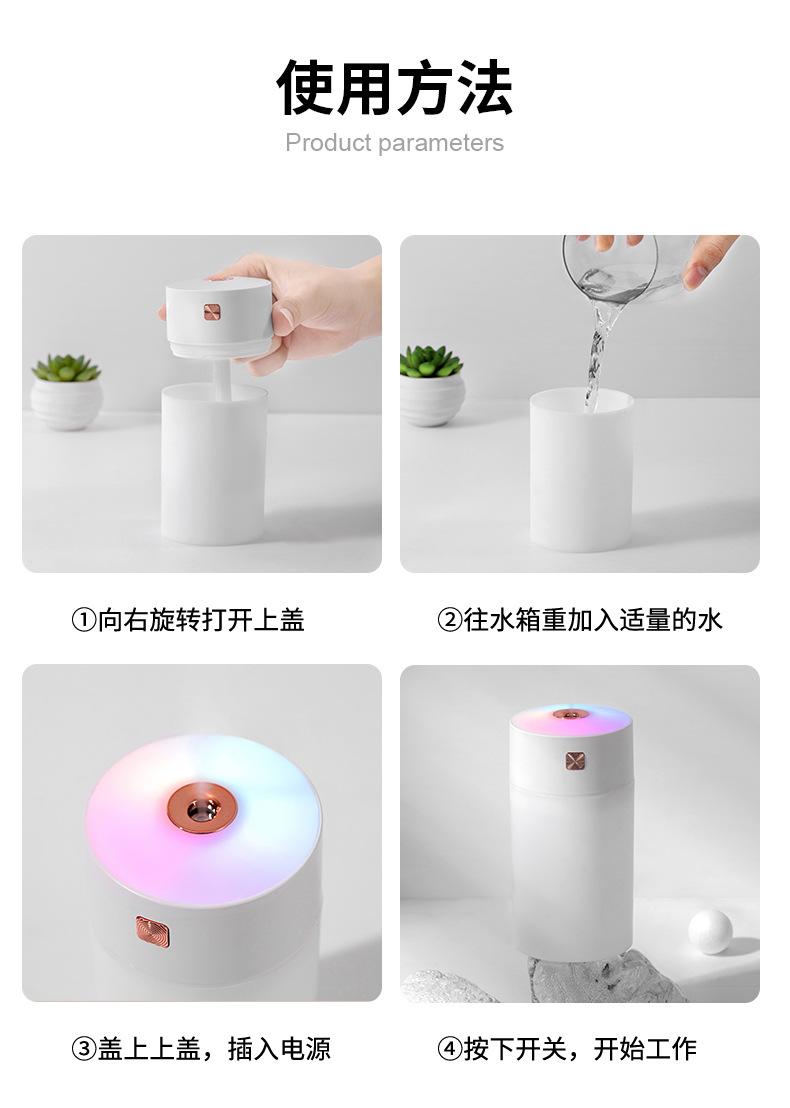 使用方法

Product parameters

①向右旋转打开上盖

②往水箱重加入适量的水

③盖上上盖，插入电源

④按下开关，开始工作