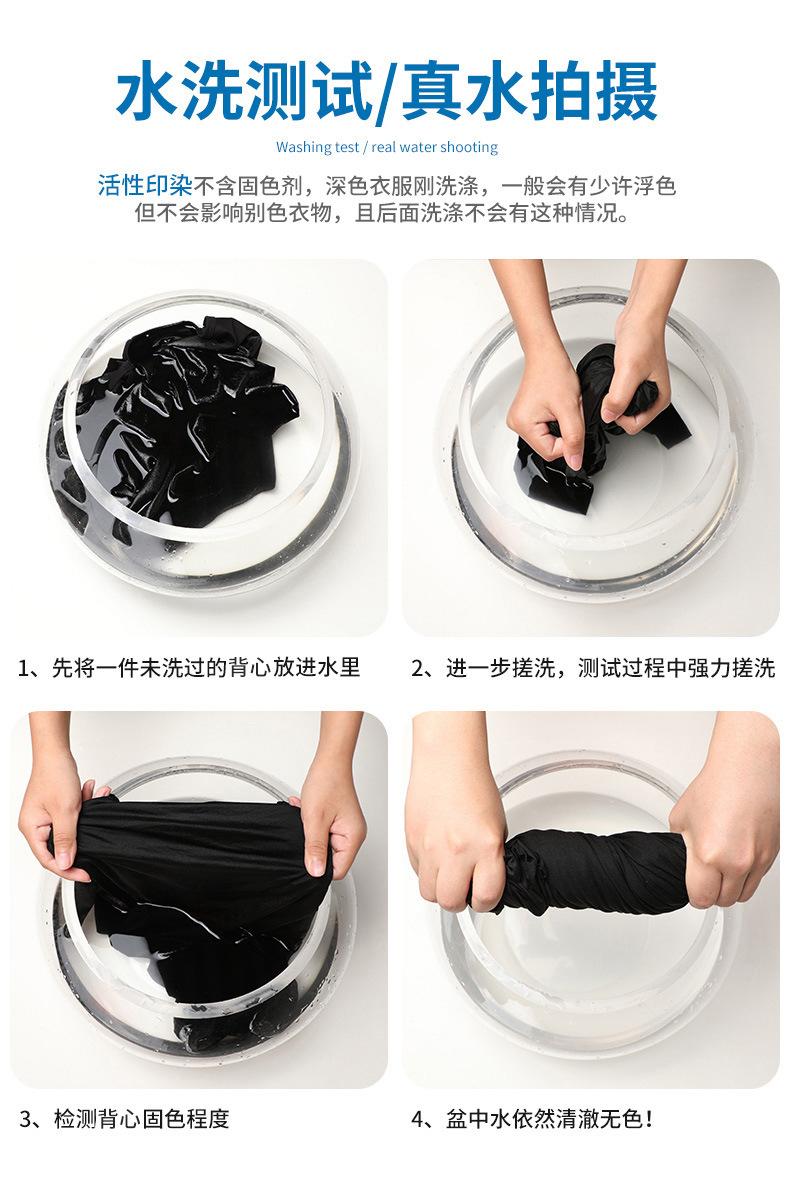 水洗测试/真水拍摄

Washing test / real water shooting

活性印染不含固色剂，深色衣服刚洗涤，一般会有少许浮色
但不会影响别色衣物，且后面洗涤不会有这种情况。

1、先将一件未洗过的背心放进水里

2、进一步搓洗，测试过程中强力搓洗

3、检测背心固色程度

4、盆中水依然清澈无色！