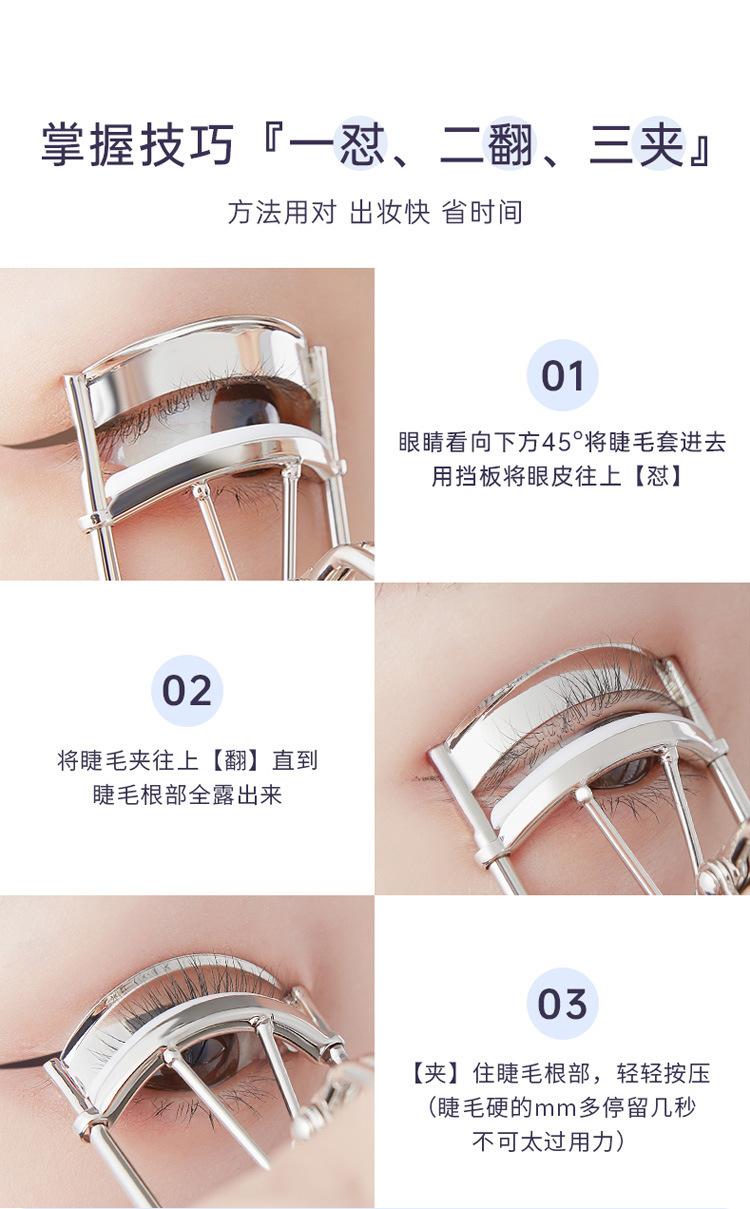 掌握技巧『一怼、二翻、三夹』

方法用对 出妆快 省时间

01

眼睛看向下方45°将睫毛套进去
用挡板将眼皮往上【怼】

02

将睫毛夹往上【翻】直到
睫毛根部全露出来

03

【夹】住睫毛根部，轻轻按压
（睫毛硬的mm多停留几秒
不可太过用力）