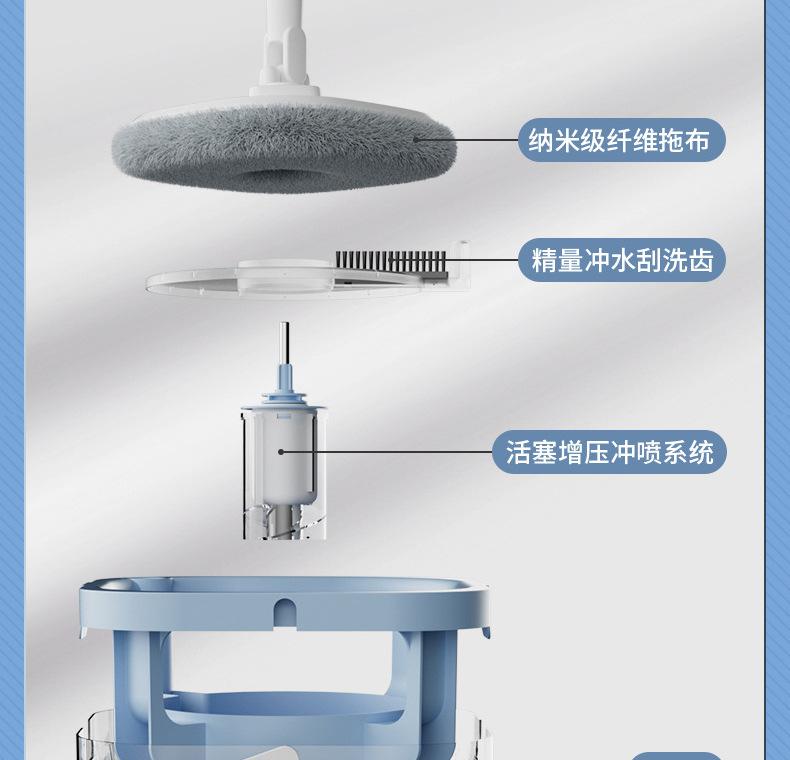 纳米级纤维拖布

精量冲水刮洗齿

活塞增压冲喷系统