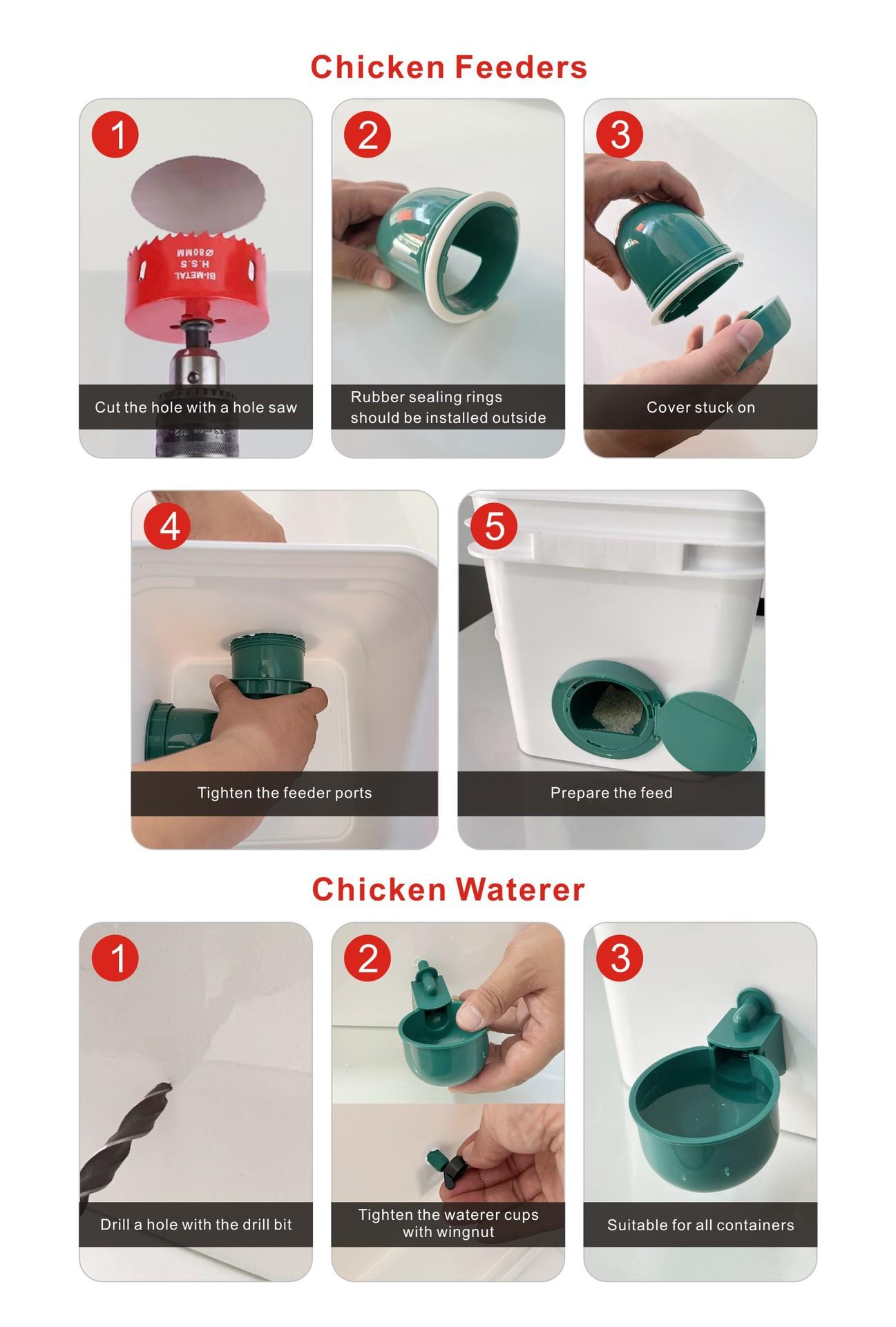 Chicken Feeders

1

BI-METAL
H.S.S
Ø80MM

Cut the hole with a hole saw

2

Rubber sealing rings should be installed outside

3

Cover stuck on

4

Tighten the feeder ports

5

Prepare the feed

Chicken Waterer

1

Drill a hole with the drill bit

2

Tighten the waterer cups with wingnut

3

Suitable for all containers