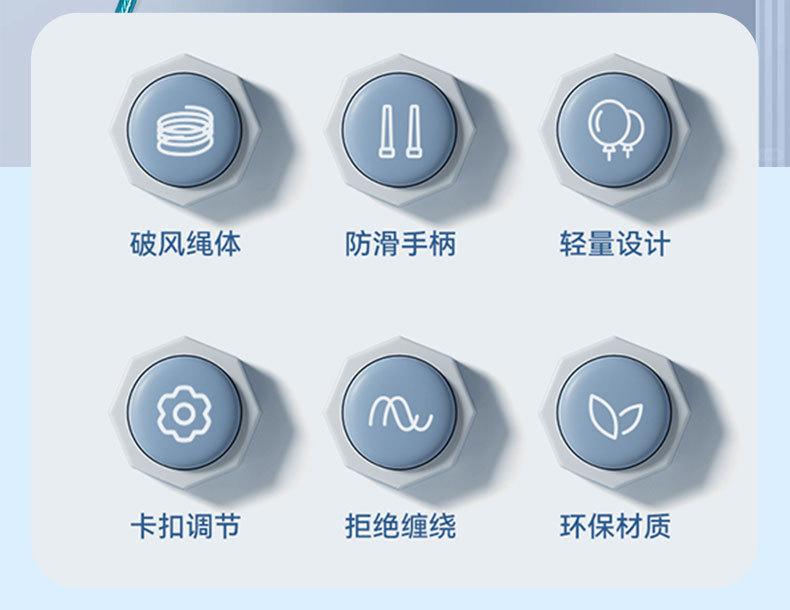 破风绳体 防滑手柄 轻量设计

卡扣调节 拒绝缠绕 环保材质