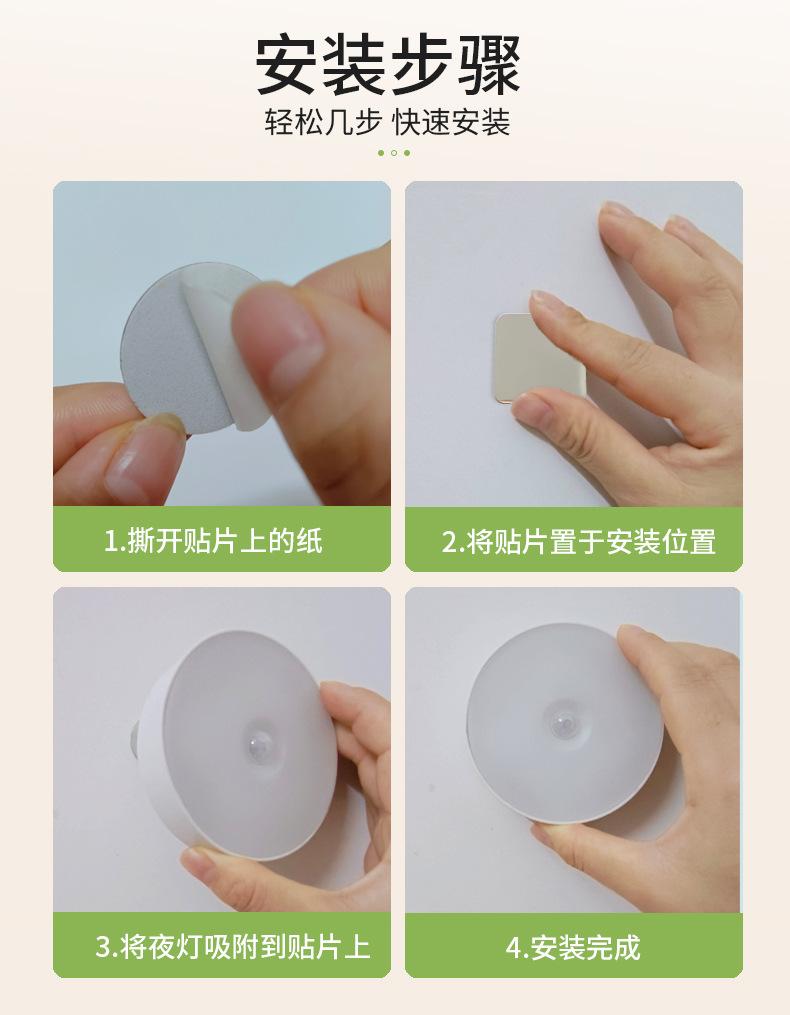 安装步骤

轻松几步 快速安装

1.撕开贴片上的纸

2.将贴片置于安装位置

3.将夜灯吸附到贴片上

4.安装完成