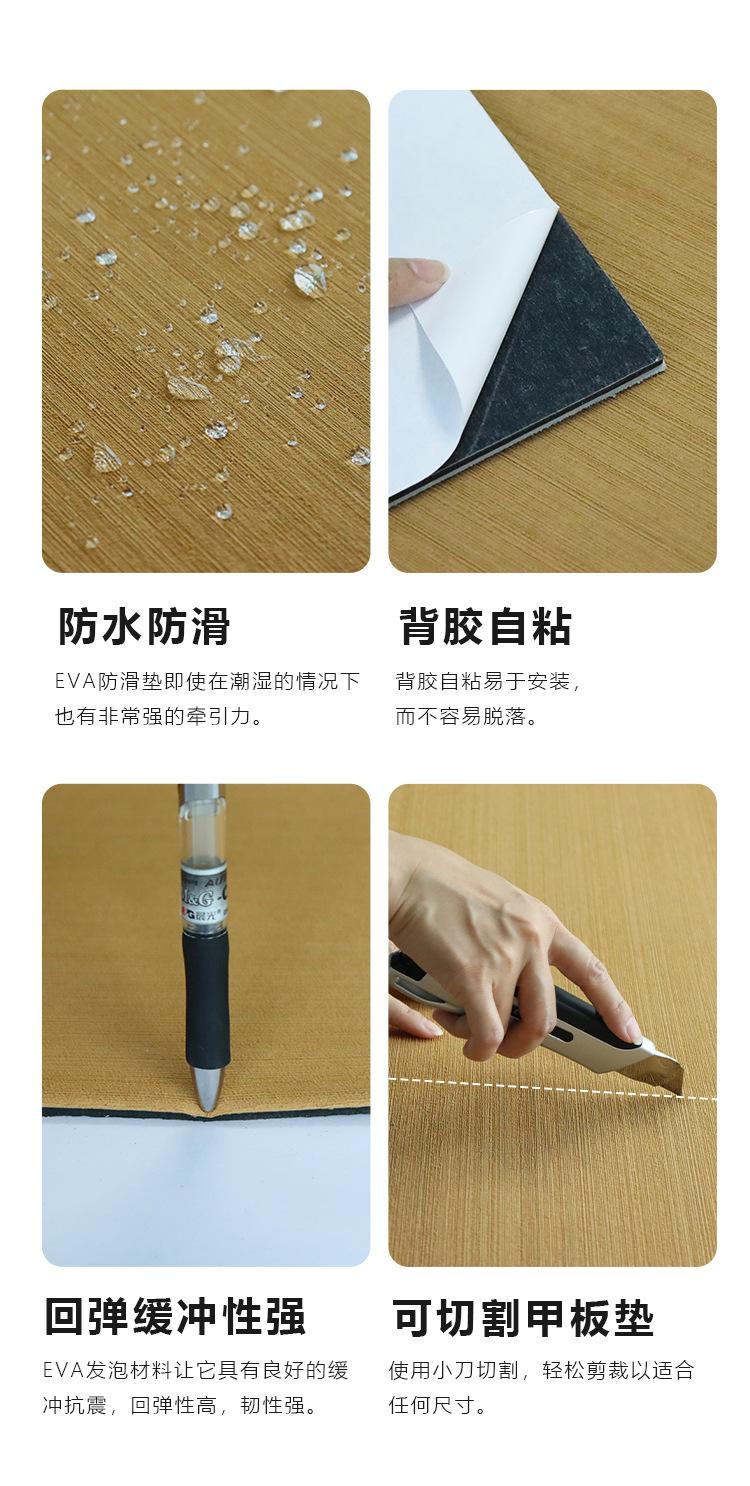 防水防滑

EVA防滑垫即使在潮湿的情况下也有非常强的牵引力。

背胶自粘

背胶自粘易于安装，而不容易脱落。

M&G 晨光

回弹缓冲性强

EVA发泡材料让它具有良好的缓冲抗震，回弹性高，韧性强。

可切割甲板垫

使用小刀切割，轻松剪裁以适合任何尺寸。