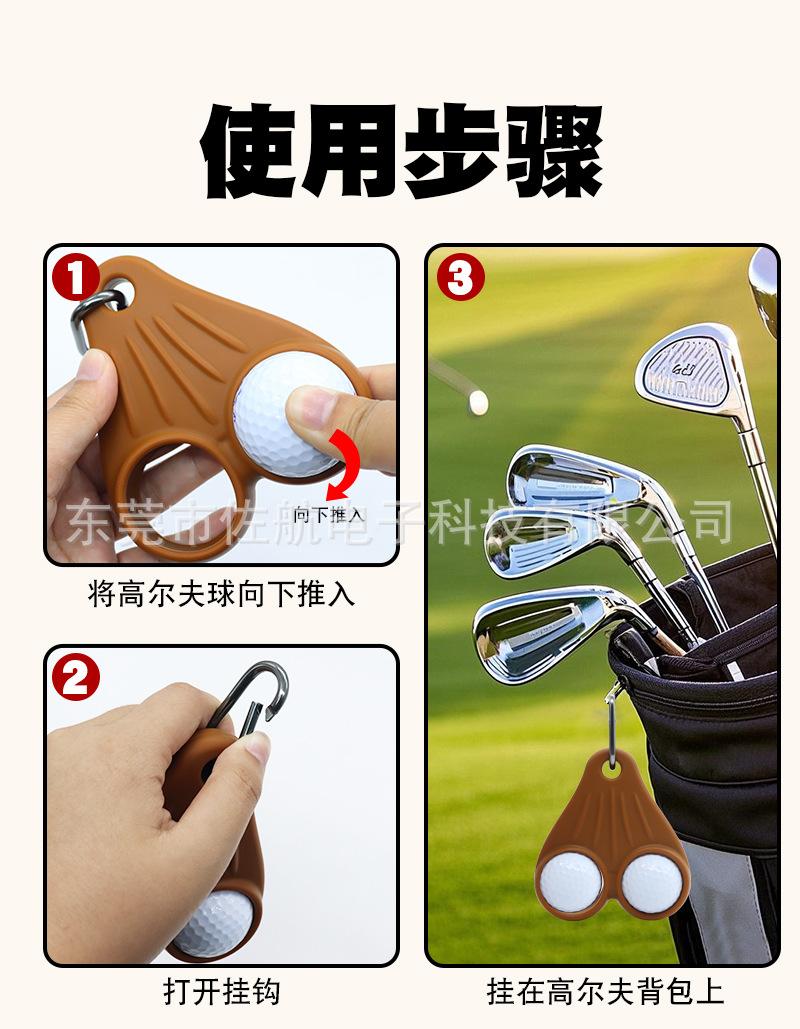 使用步骤

1

向下推入

东莞市佐航电子科技有限公司

将高尔夫球向下推入

2

打开挂钩

3

GD

挂在高尔夫背包上