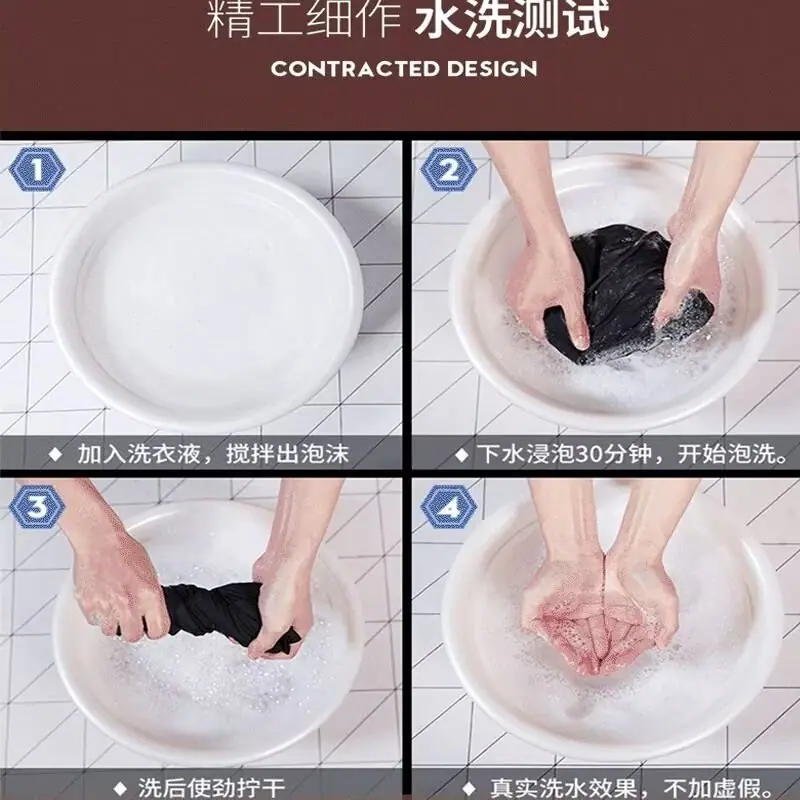 精工细作 水洗测试

CONTRACTED DESIGN

1

◆ 加入洗衣液，搅拌出泡沫

2

◆ 下水浸泡30分钟，开始泡洗。

3

◆ 洗后使劲拧干

4

◆ 真实洗水效果，不加虚假。