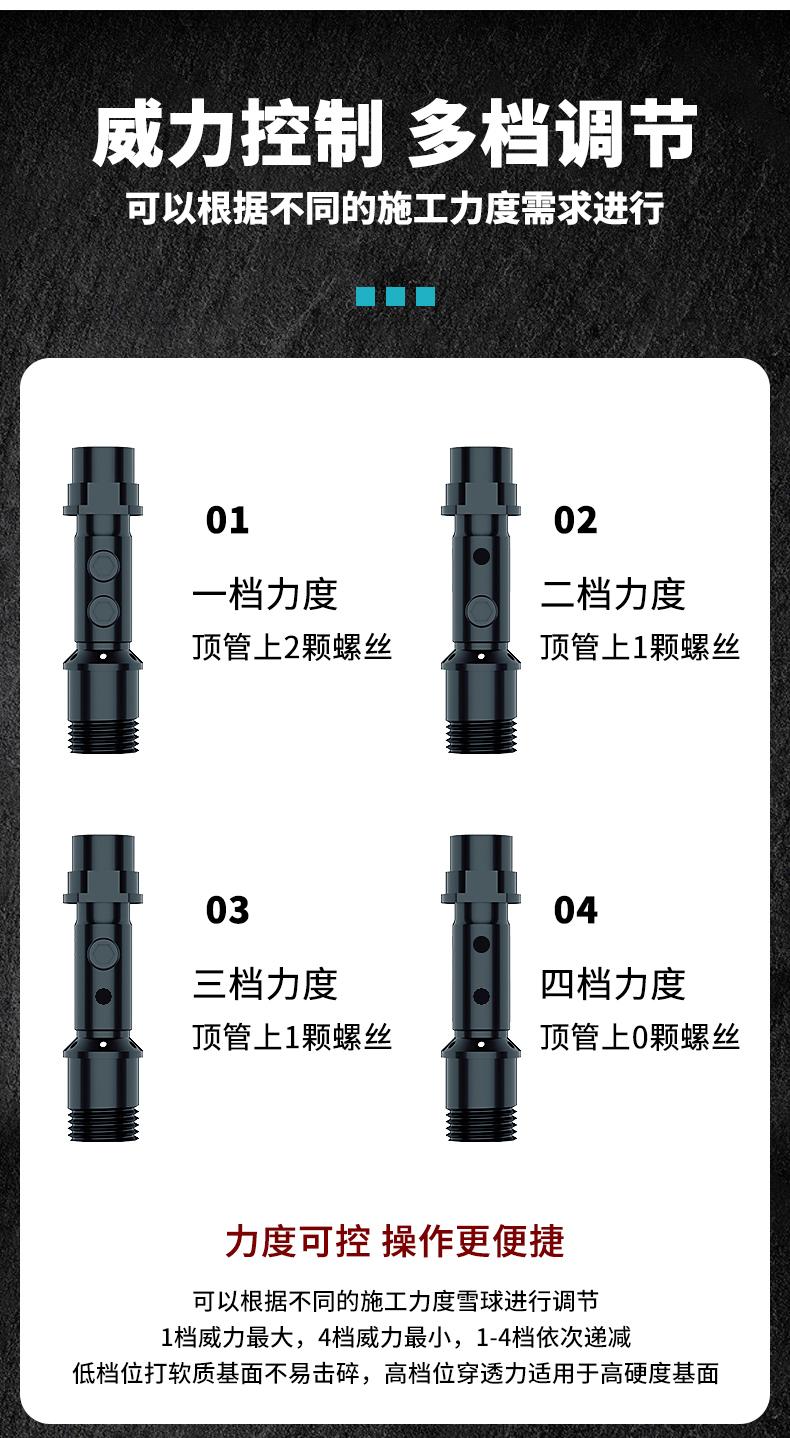 威力控制 多档调节

可以根据不同的施工力度需求进行

01

一档力度

顶管上2颗螺丝

02

二档力度

顶管上1颗螺丝

03

三档力度

顶管上1颗螺丝

04

四档力度

顶管上0颗螺丝

力度可控 操作更便捷

可以根据不同的施工力度雪球进行调节
1档威力最大，4档威力最小，1-4档依次递减
低档位打软质基面不易击碎，高档位穿透力适用于高硬度基面