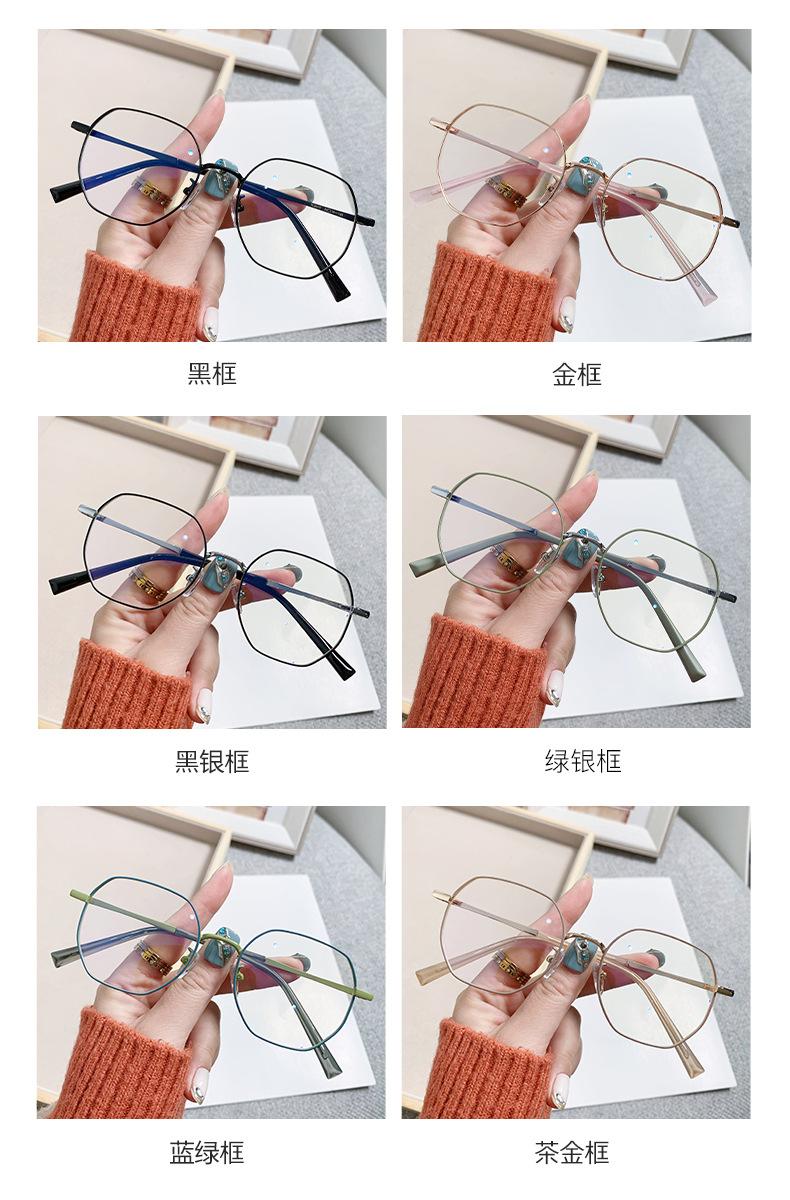 黑框

金框

黑银框

绿银框

蓝绿框

茶金框