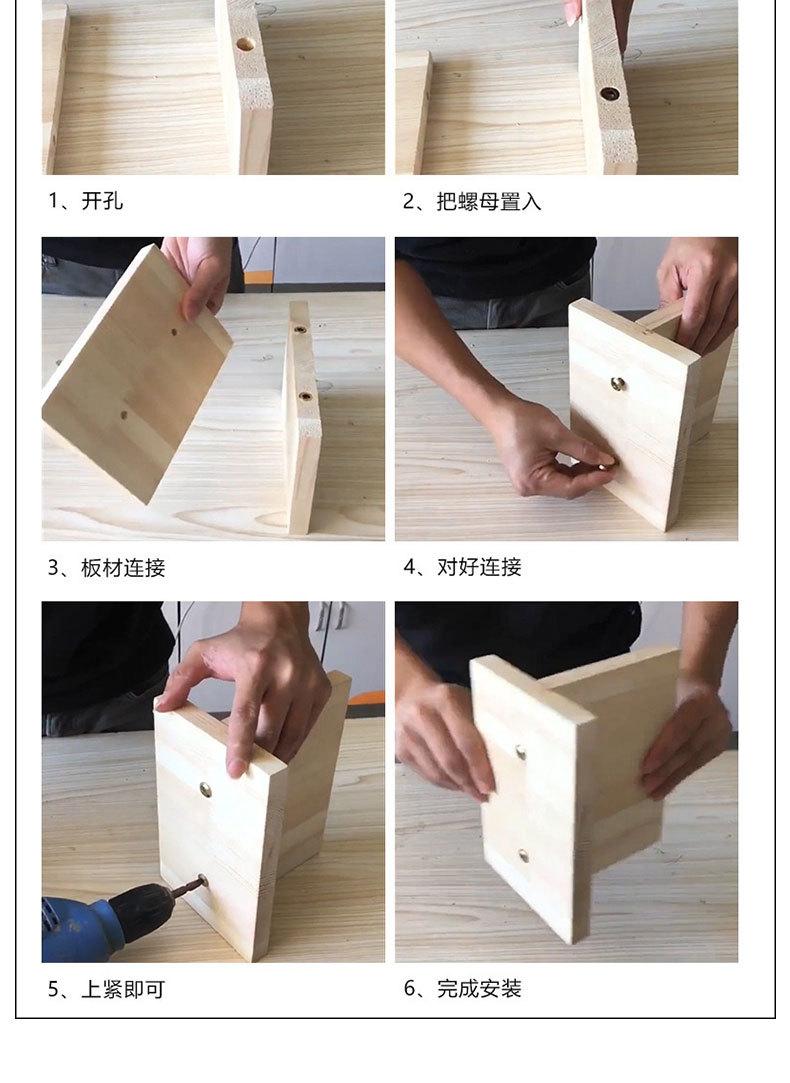 1、开孔

2、把螺母置入

3、板材连接

4、对好连接

5、上紧即可

6、完成安装