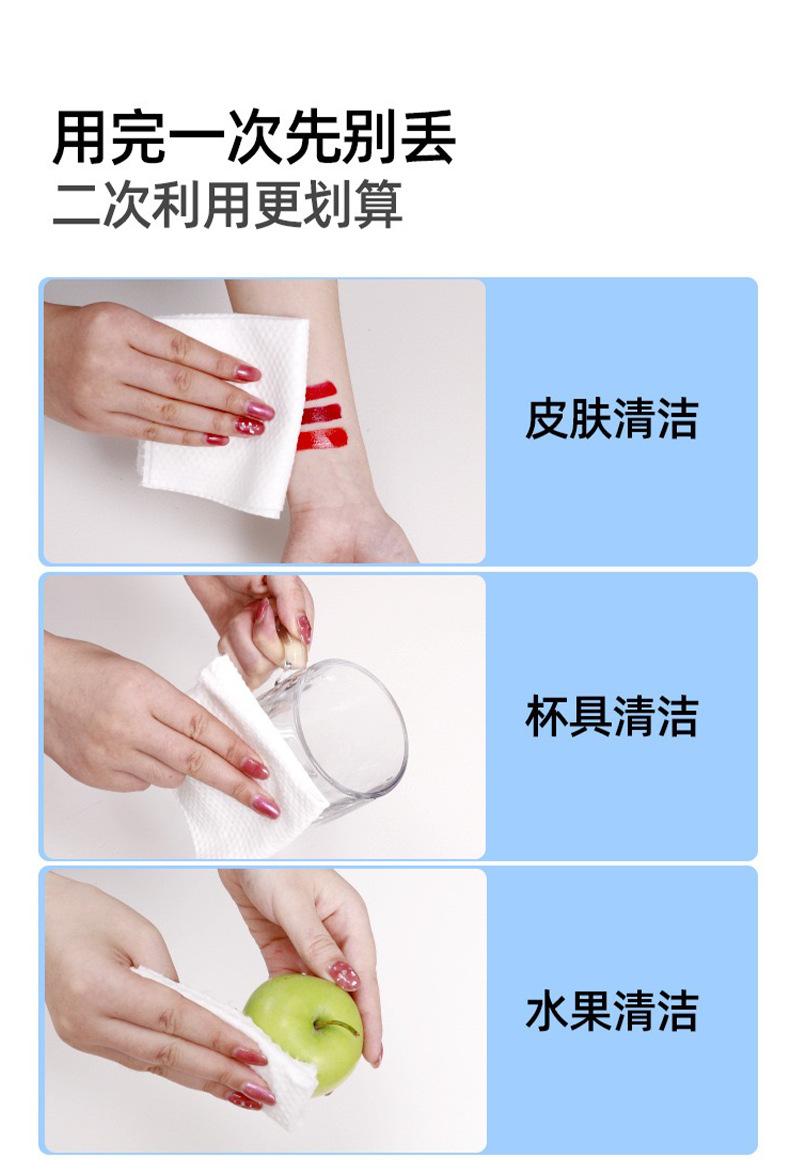 用完一次先别丢
二次利用更划算

皮肤清洁

杯具清洁

水果清洁