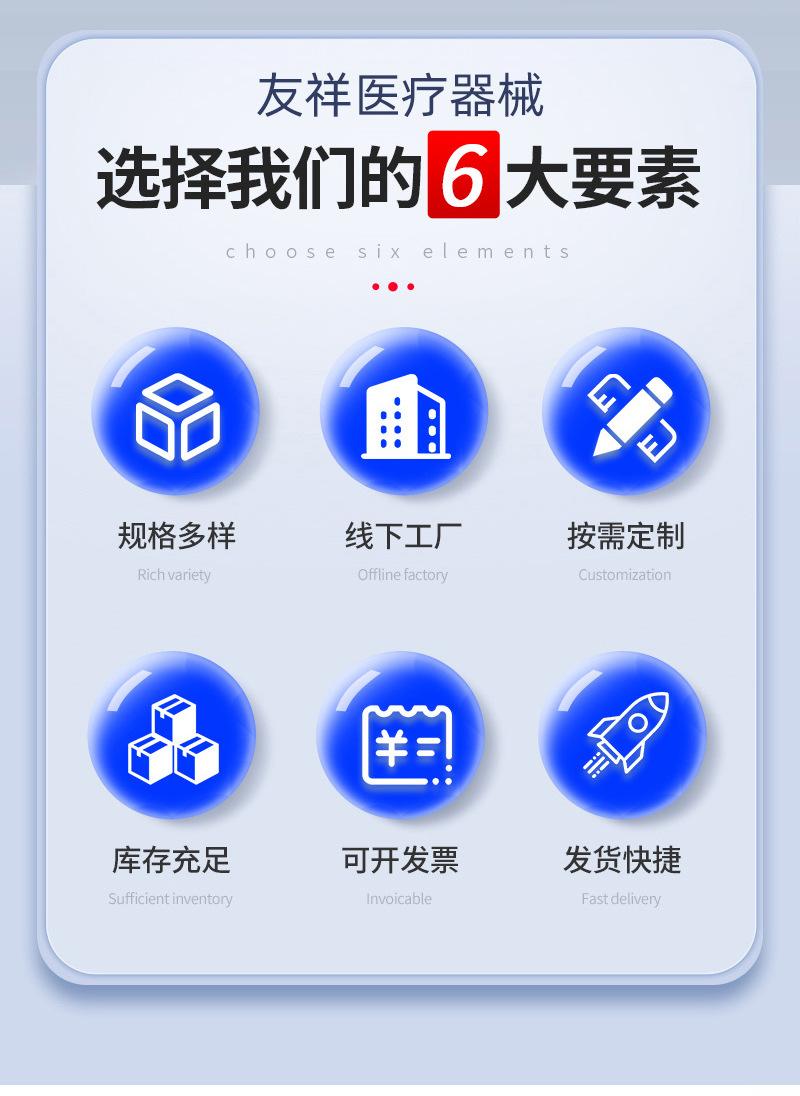 友祥医疗器械

选择我们的6大要素

choose six elements

规格多样
Rich variety

线下工厂
Offline factory

按需定制
Customization

库存充足
Sufficient inventory

可开发票
Invoicable

发货快捷
Fast delivery