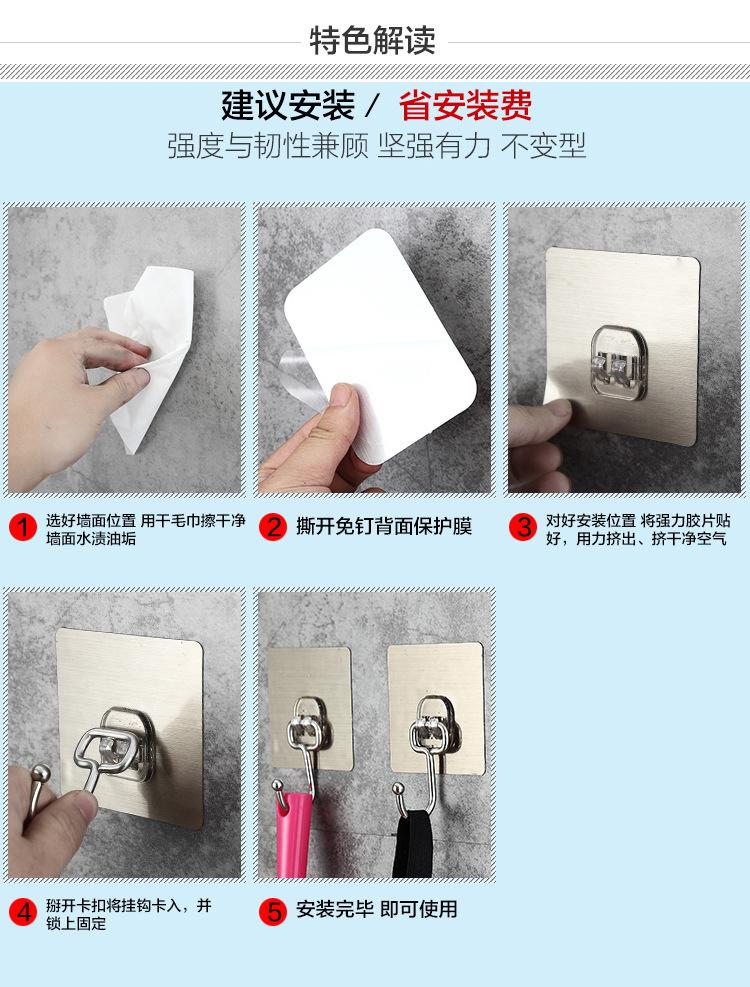 特色解读

建议安装 / 省安装费
强度与韧性兼顾 坚强有力 不变型

1 选好墙面位置 用干毛巾擦干净墙面水渍油垢

2 撕开免钉背面保护膜

3 对好安装位置 将强力胶片贴好，用力挤出、挤干净空气

4 掰开卡扣将挂钩卡入，并锁上固定

5 安装完毕 即可使用