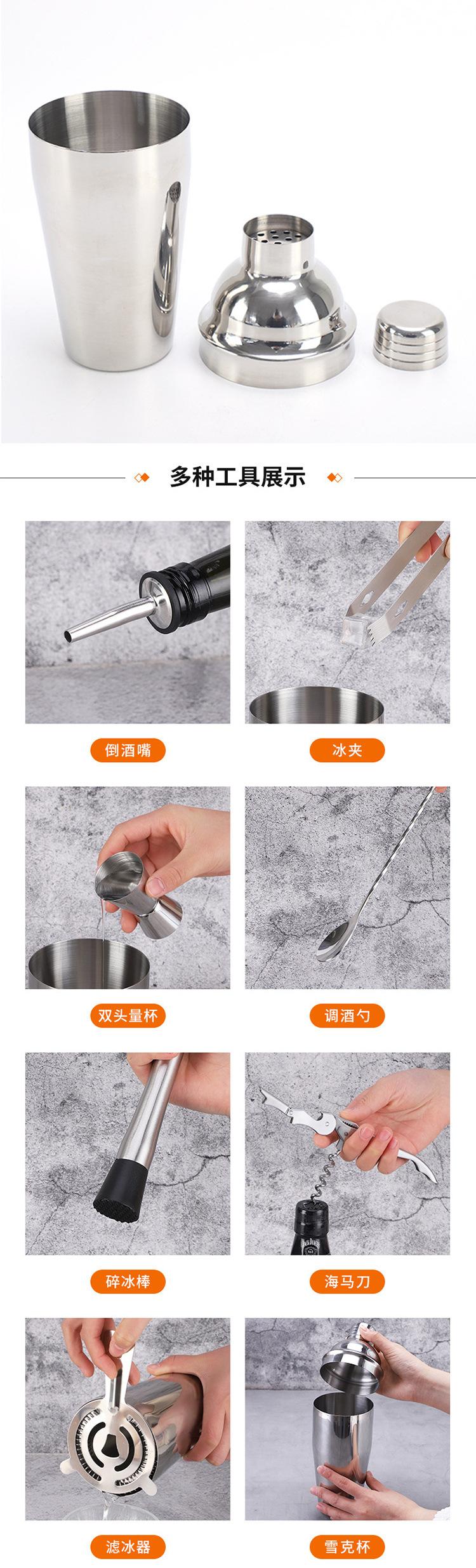 多种工具展示

倒酒嘴

冰夹

双头量杯

调酒勺

碎冰棒

海马刀

滤冰器

雪克杯