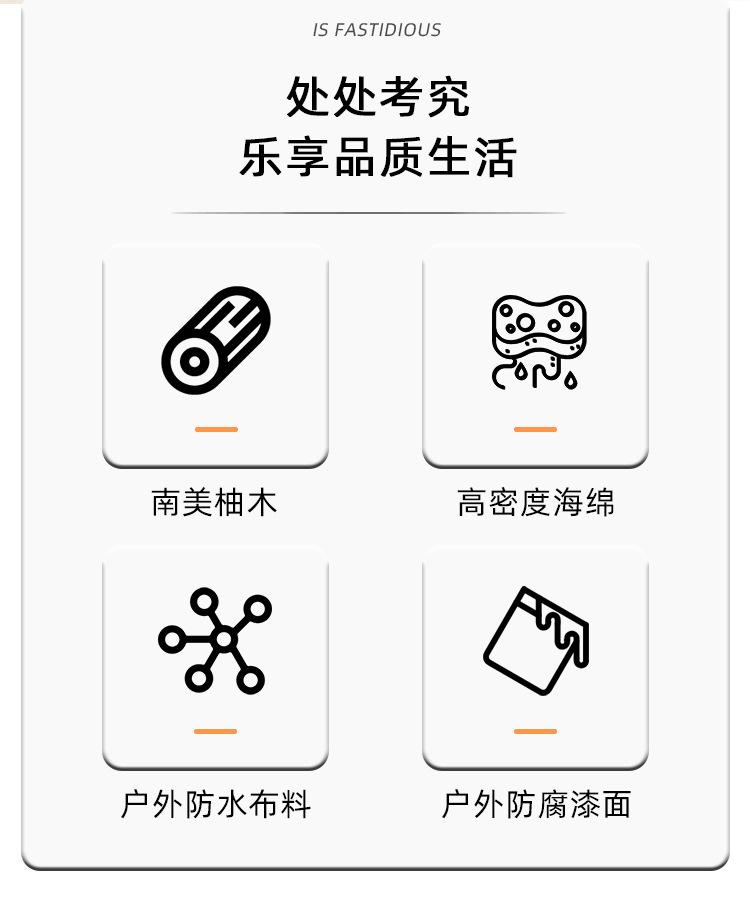 IS FASTIDIOUS

处处考究
乐享品质生活

南美柚木

高密度海绵

户外防水布料

户外防腐漆面