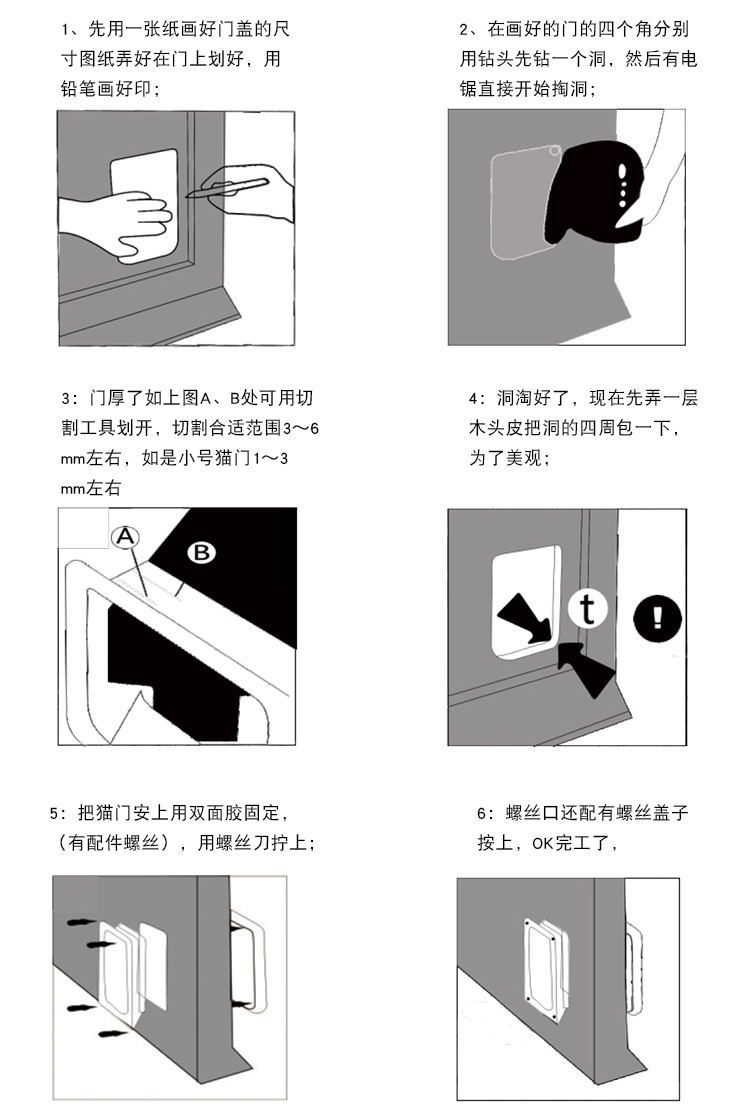 1、先用一张纸画好门盖的尺寸图纸弄好在门上划好，用铅笔画好印；

2、在画好的门的四个角分别用钻头先钻一个洞，然后有电锯直接开始掏洞；

3：门厚了如上图A、B处可用切割工具划开，切割合适范围3～6mm左右，如是小号猫门1～3mm左右

A

B

4：洞淘好了，现在先弄一层木头皮把洞的四周包一下，为了美观；

t

!

5：把猫门安上用双面胶固定，（有配件螺丝），用螺丝刀拧上；

6：螺丝口还配有螺丝盖子按上，OK完工了，