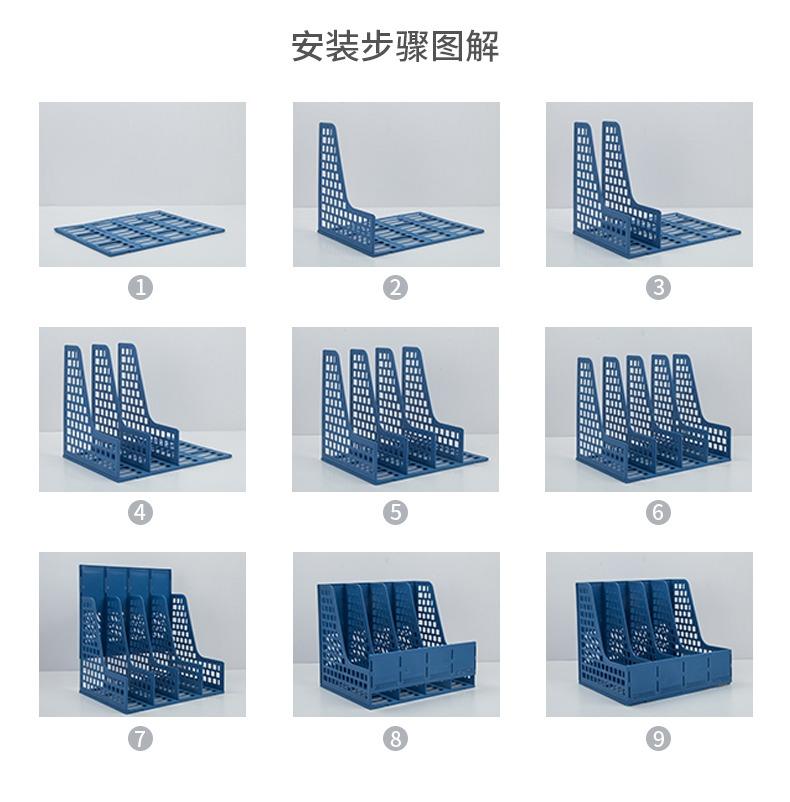 安装步骤图解

1

2

3

4

5

6

7

8

9