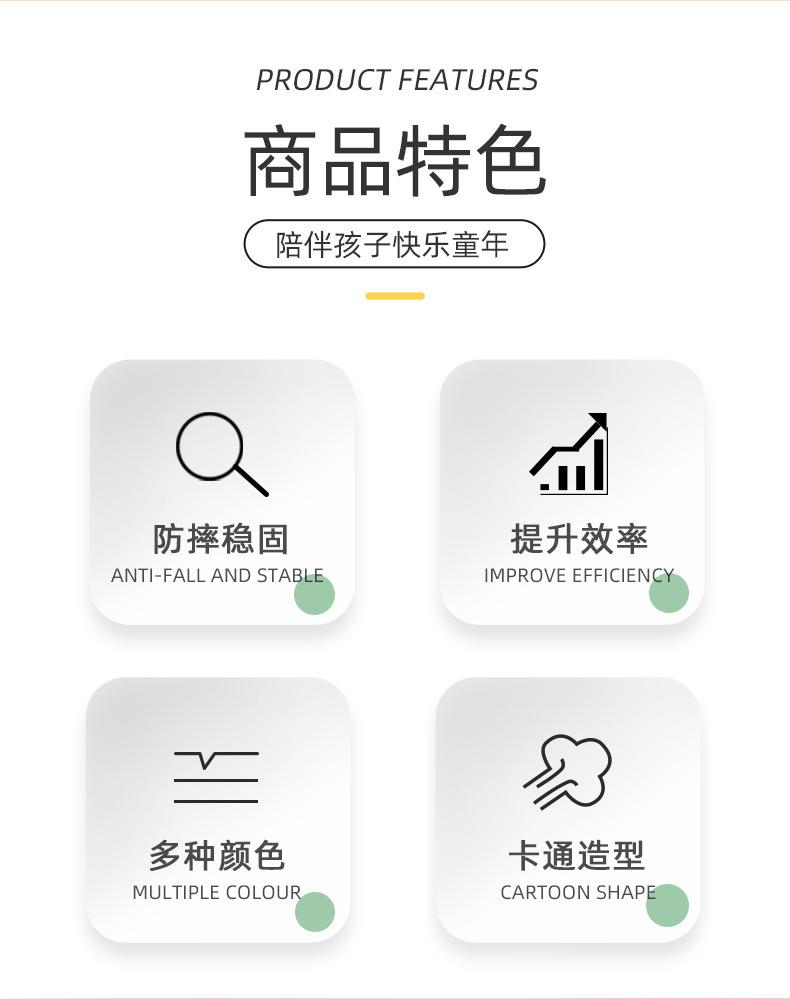 PRODUCT FEATURES

商品特色

陪伴孩子快乐童年

防摔稳固
ANTI-FALL AND STABLE

提升效率
IMPROVE EFFICIENCY

多种颜色
MULTIPLE COLOUR

卡通造型
CARTOON SHAPE