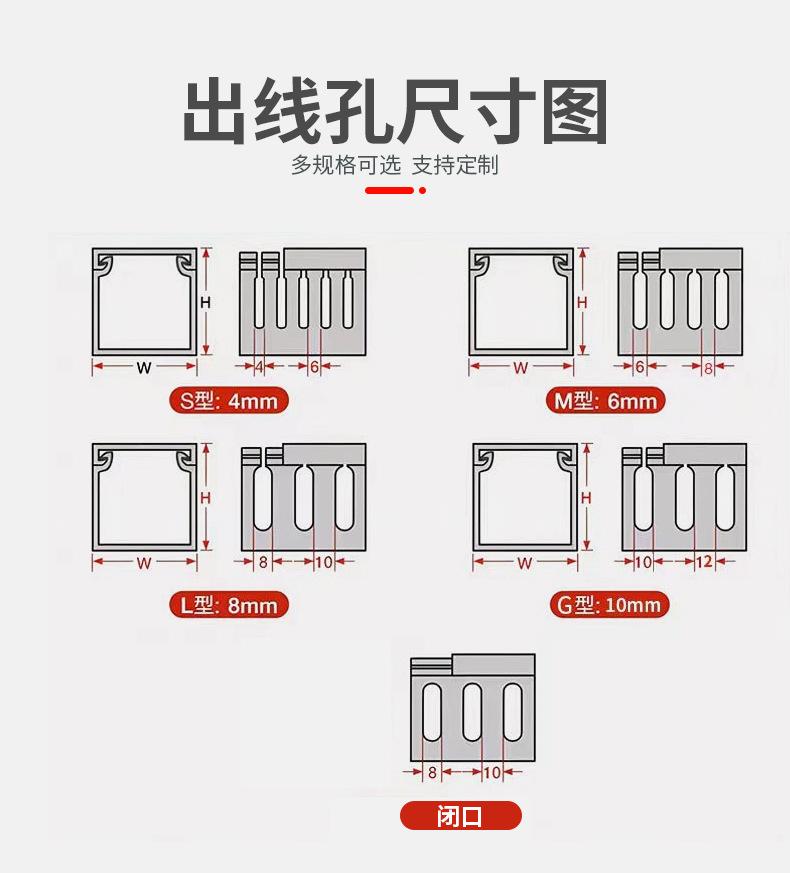 出线孔尺寸图

多规格可选 支持定制

H

W

4

6

S型: 4mm

H

W

6

8

M型: 6mm

H

W

8

10

L型: 8mm

H

W

10

12

G型: 10mm

8

10

闭口