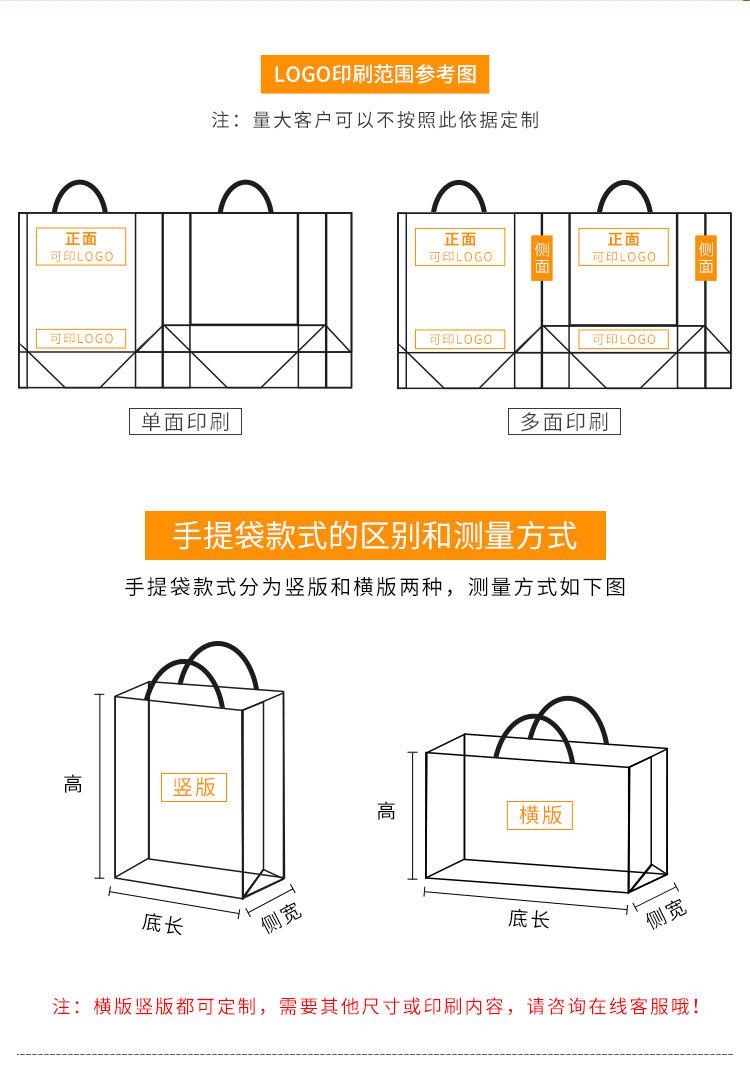 LOGO印刷范围参考图

注：量大客户可以不按照此依据定制

正面
可印LOGO

可印LOGO

单面印刷

正面
可印LOGO

侧面

正面
可印LOGO

侧面

可印LOGO

可印LOGO

多面印刷

手提袋款式的区别和测量方式

手提袋款式分为竖版和横版两种，测量方式如下图

高

竖版

底长

侧宽

高

横版

底长

侧宽

注：横版竖版都可定制，需要其他尺寸或印刷内容，请咨询在线客服哦！