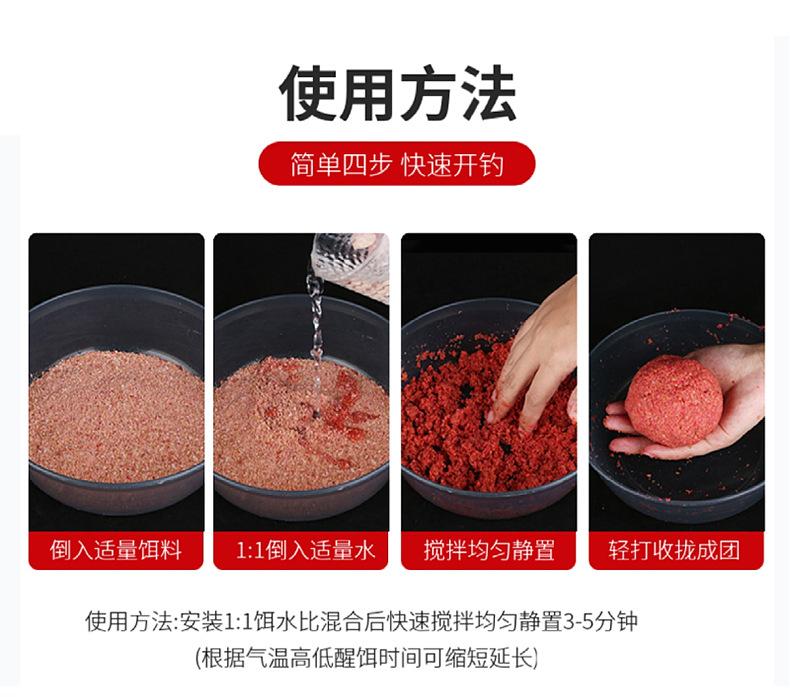 使用方法

简单四步 快速开钓

倒入适量饵料

1:1倒入适量水

搅拌均匀静置

轻打收拢成团

使用方法:安装1:1饵水比混合后快速搅拌均匀静置3-5分钟
(根据气温高低醒饵时间可缩短延长)