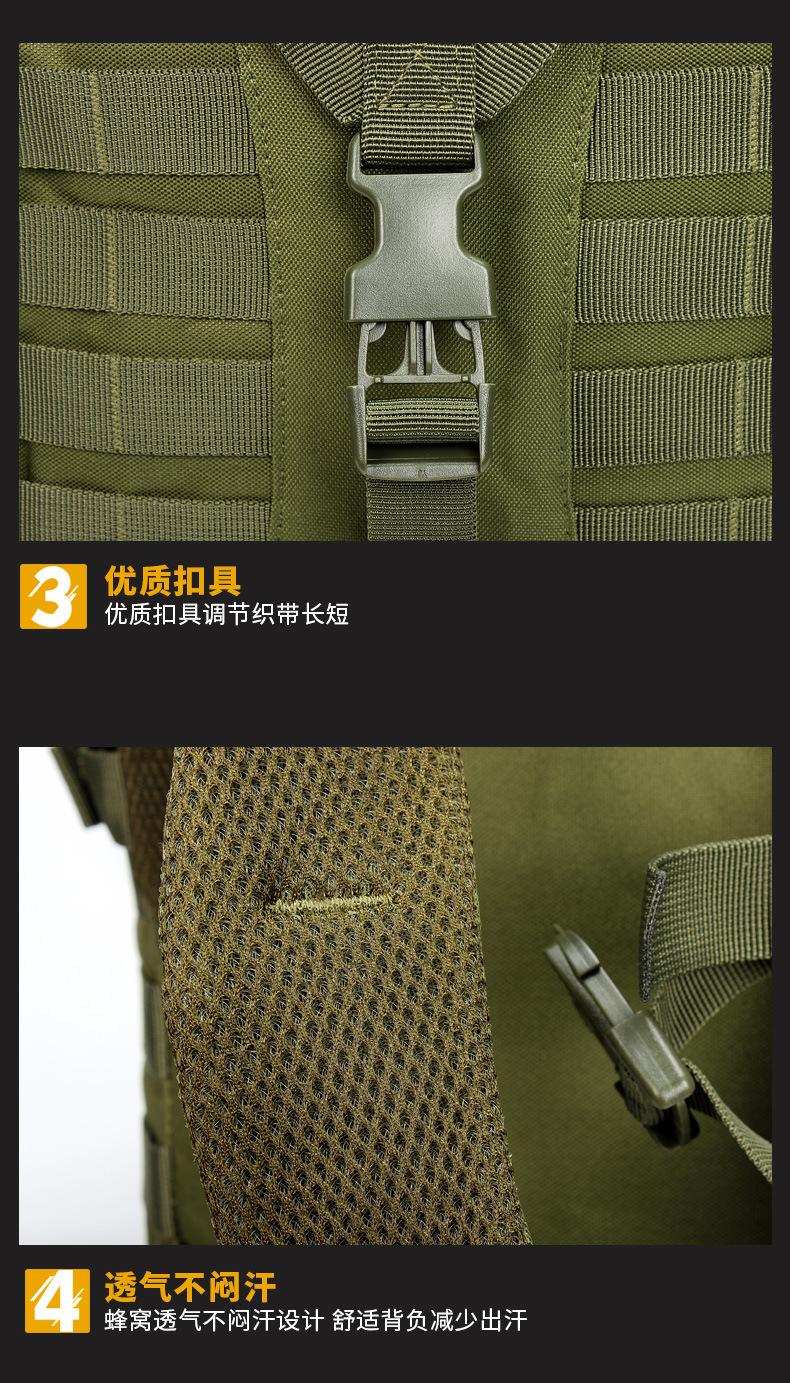 3
优质扣具
优质扣具调节织带长短

4
透气不闷汗
蜂窝透气不闷汗设计 舒适背负减少出汗