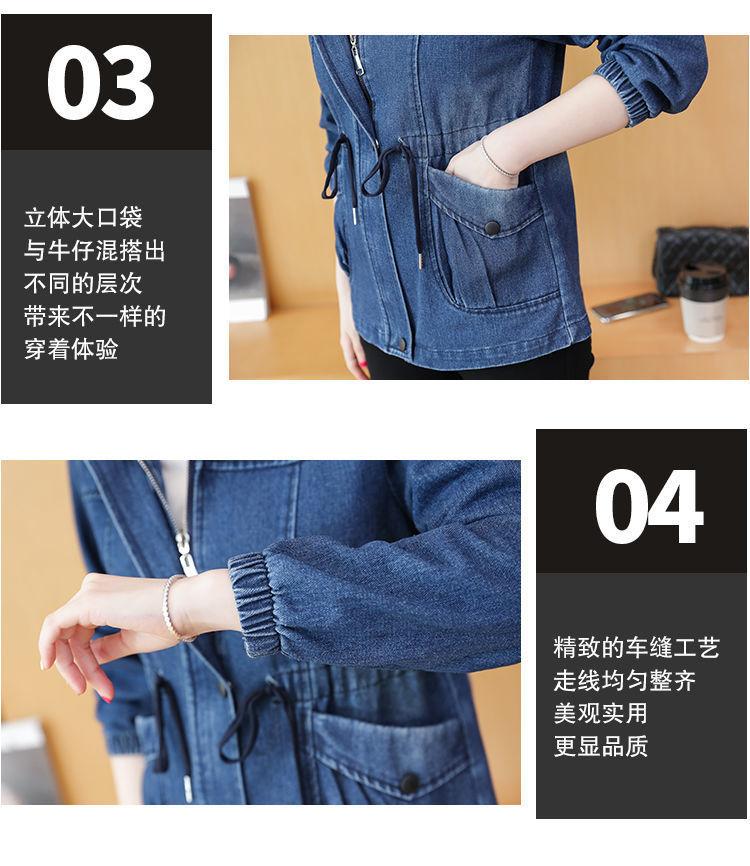 03

立体大口袋
与牛仔混搭出
不同的层次
带来不一样的
穿着体验

04

精致的车缝工艺
走线均匀整齐
美观实用
更显品质