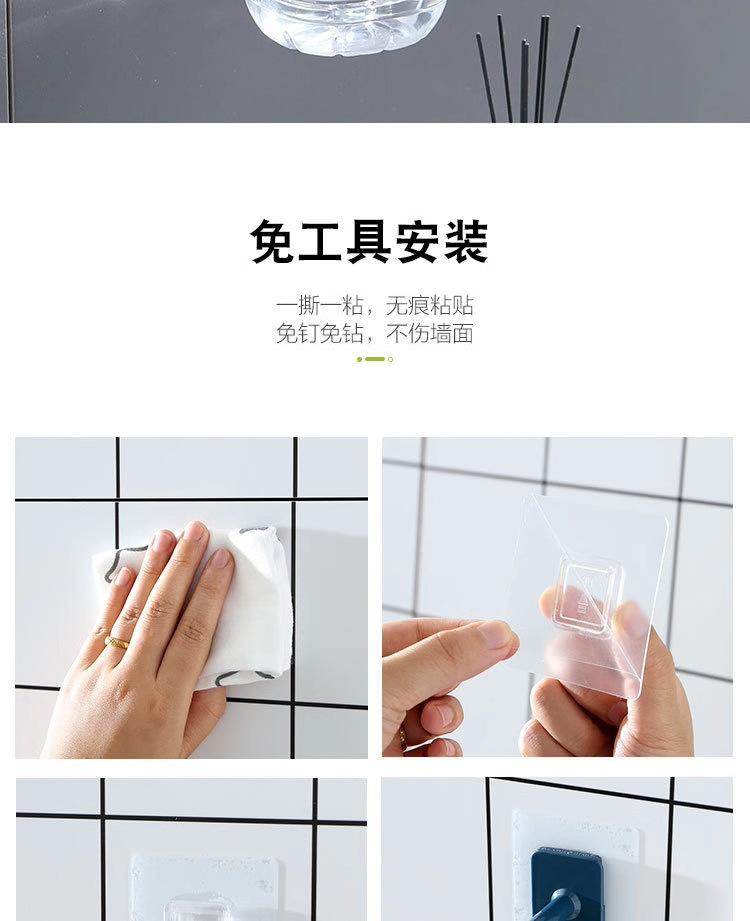 免工具安装

一撕一粘，无痕粘贴
免钉免钻，不伤墙面