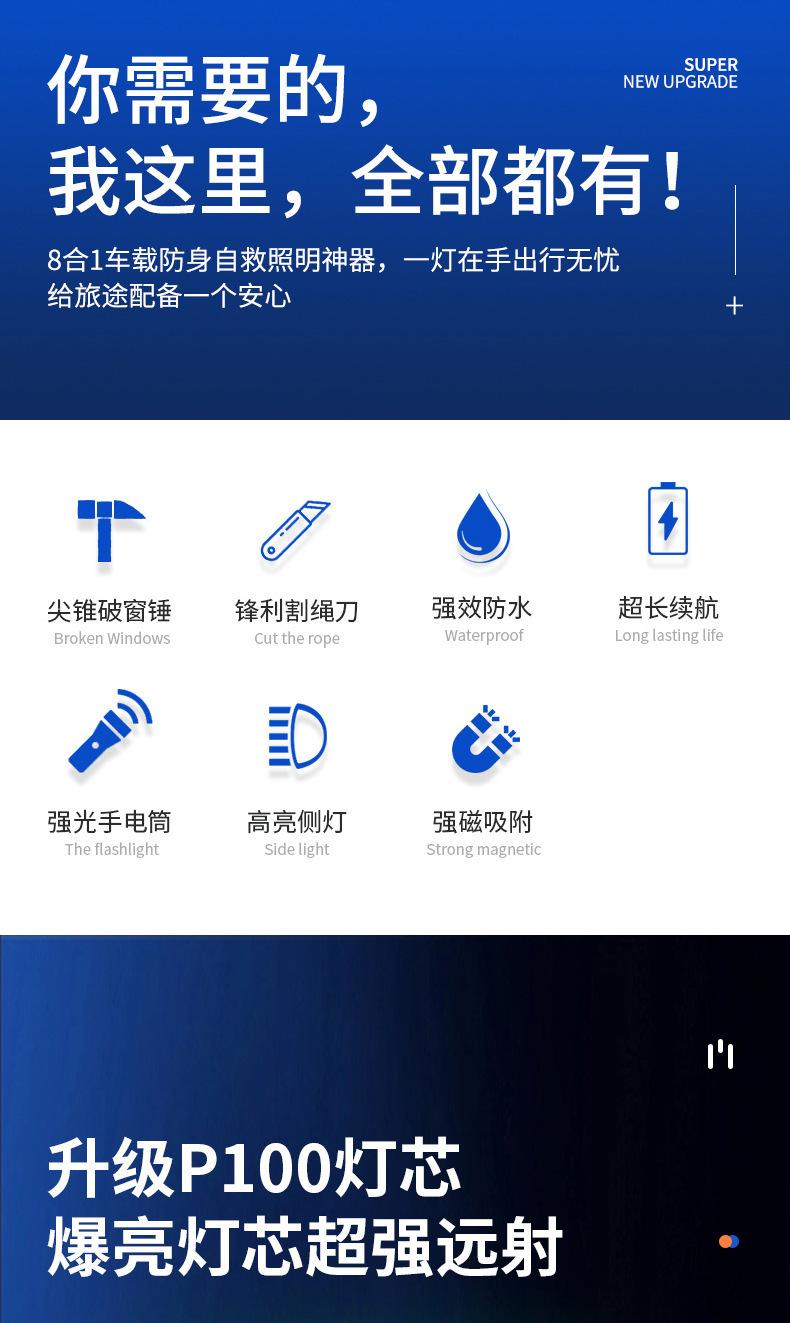 你需要的，
我这里，全部都有！

SUPER
NEW UPGRADE

8合1车载防身自救照明神器，一灯在手出行无忧
给旅途配备一个安心

尖锥破窗锤
Broken Windows

锋利割绳刀
Cut the rope

强效防水
Waterproof

超长续航
Long lasting life

强光手电筒
The flashlight

高亮侧灯
Side light

强磁吸附
Strong magnetic

升级P100灯芯
爆亮灯芯超强远射