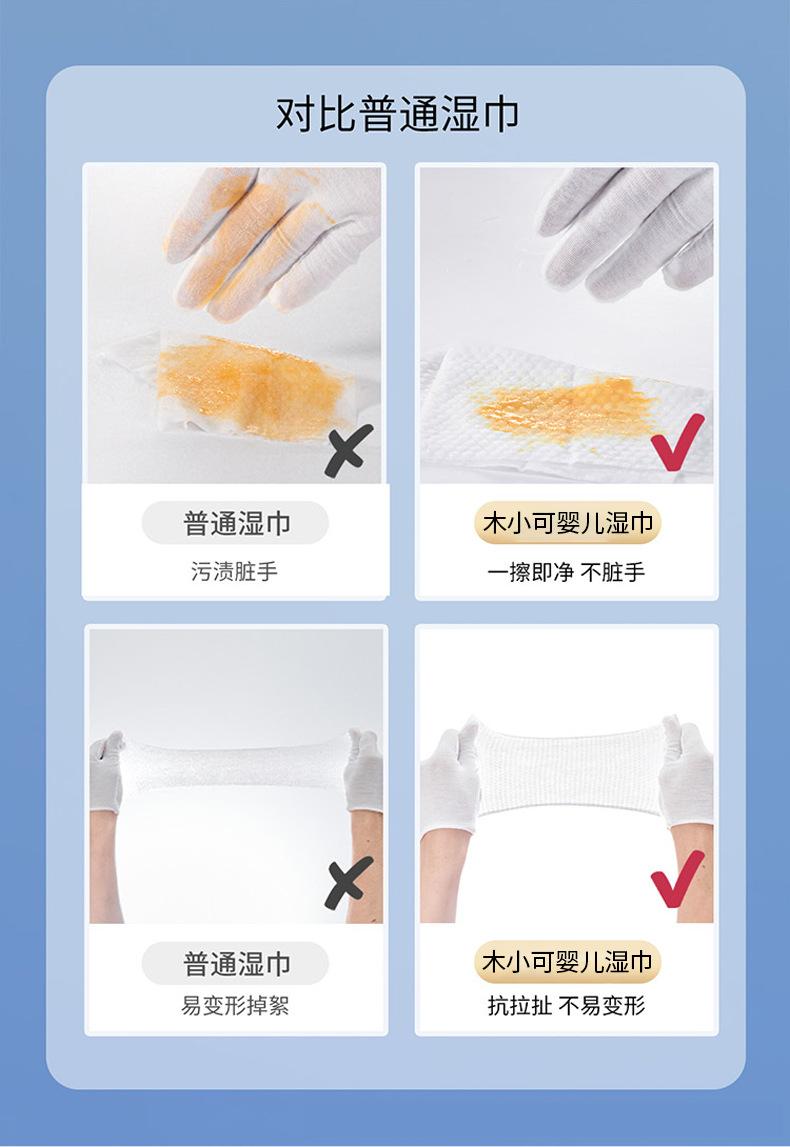 对比普通湿巾

普通湿巾
污渍脏手

木小可婴儿湿巾
一擦即净 不脏手

普通湿巾
易变形掉絮

木小可婴儿湿巾
抗拉扯 不易变形