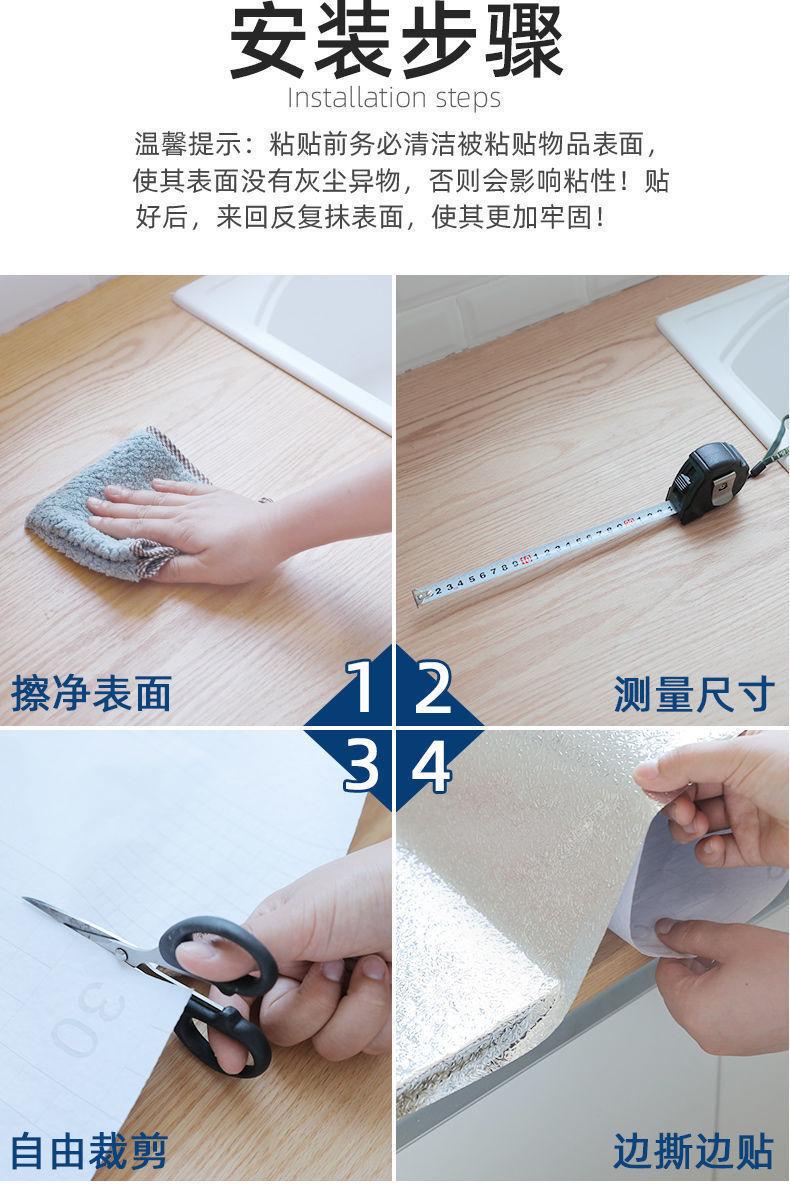 安装步骤
Installation steps

温馨提示：粘贴前务必清洁被粘贴物品表面，使其表面没有灰尘异物，否则会影响粘性！贴好后，来回反复抹表面，使其更加牢固！

擦净表面

1

2

测量尺寸

3

4

30

自由裁剪

边撕边贴