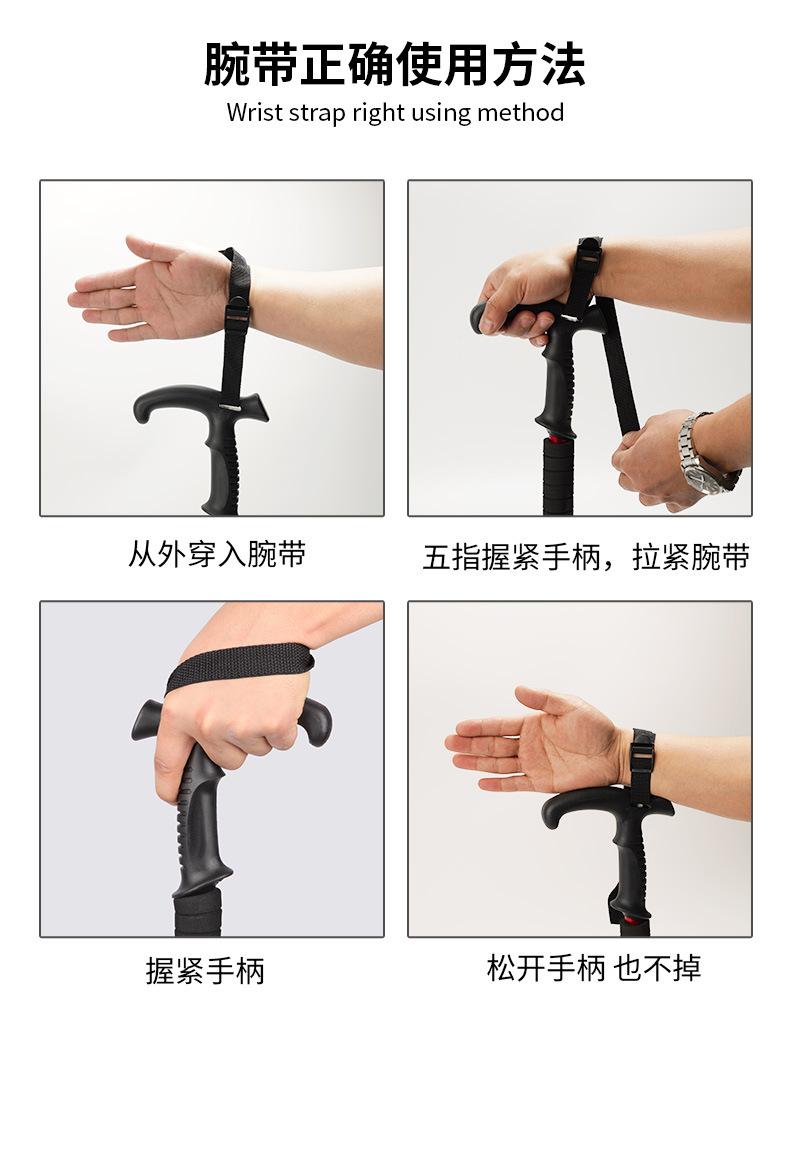 腕带正确使用方法
Wrist strap right using method

从外穿入腕带

五指握紧手柄，拉紧腕带

握紧手柄

松开手柄 也不掉