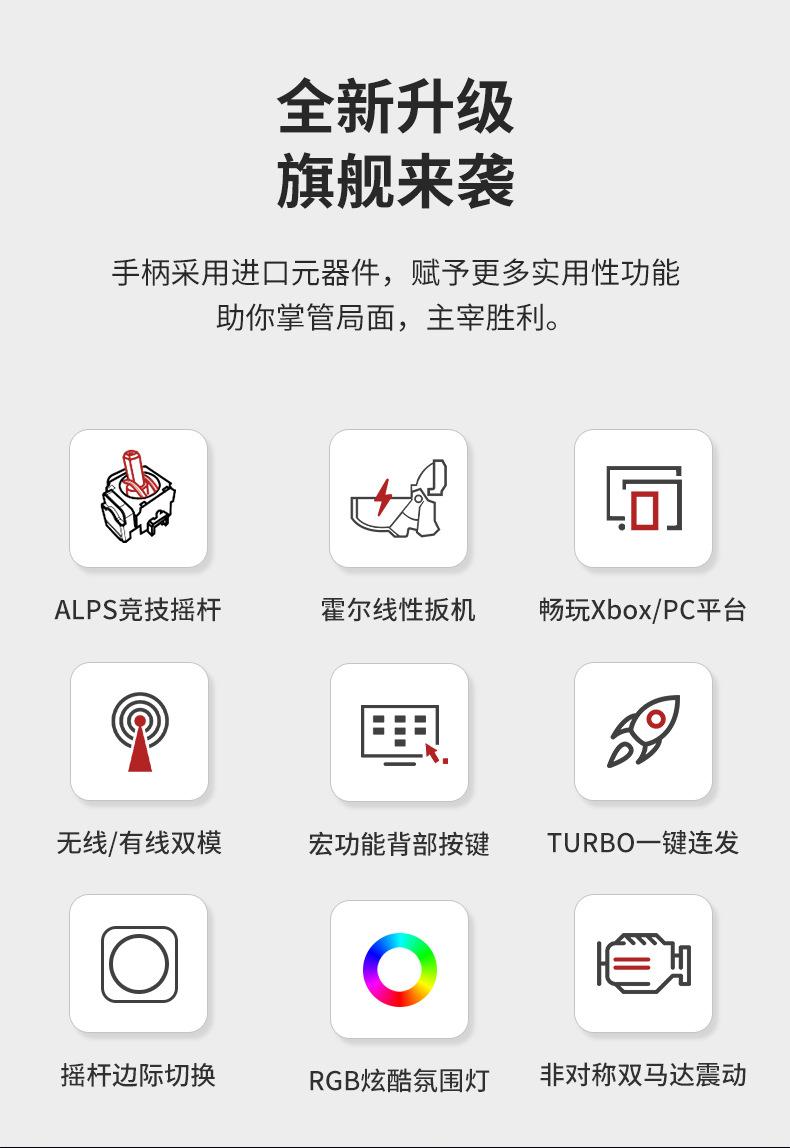 全新升级
旗舰来袭

手柄采用进口元器件，赋予更多实用性功能
助你掌管局面，主宰胜利。

ALPS竞技摇杆

霍尔线性扳机

畅玩Xbox/PC平台

无线/有线双模

宏功能背部按键

TURBO一键连发

摇杆边际切换

RGB炫酷氛围灯

非对称双马达震动