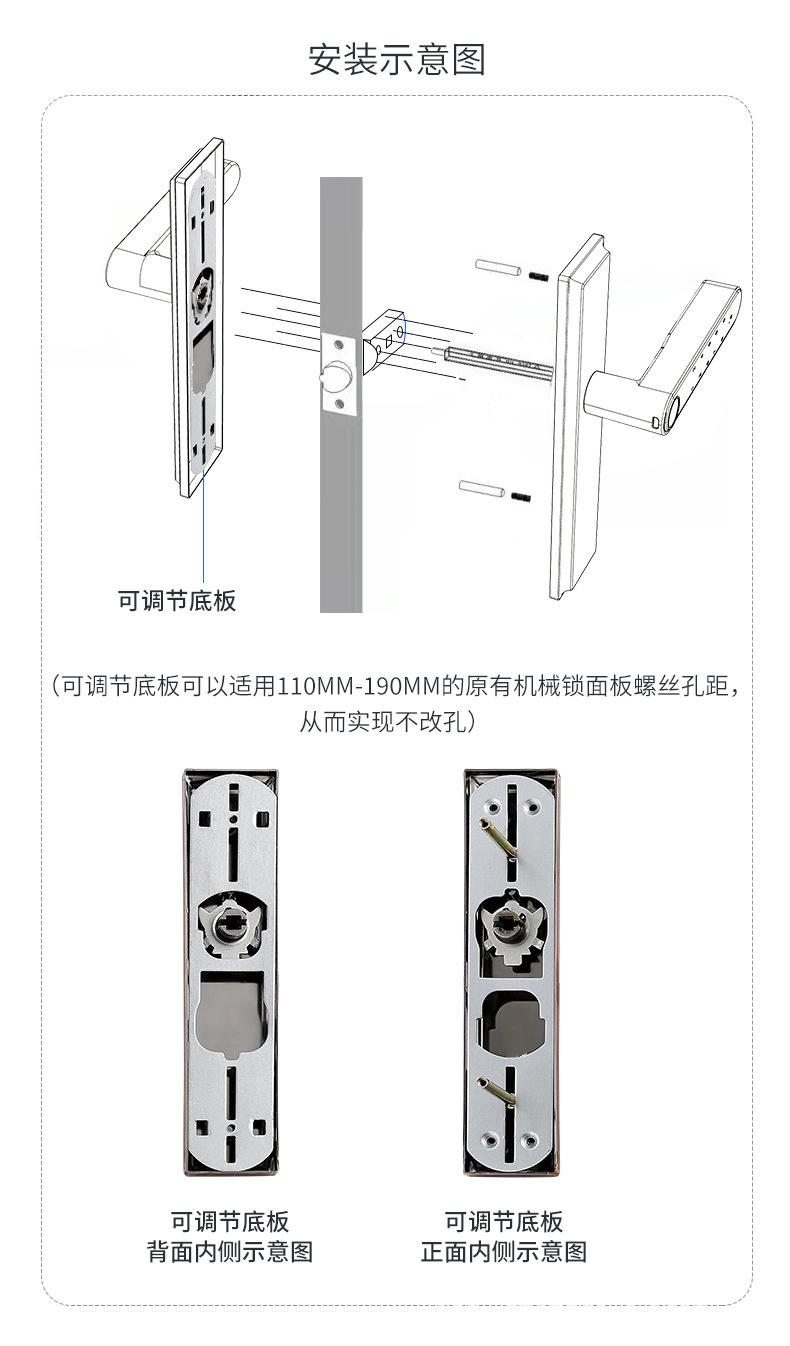 安装示意图

可调节底板

（可调节底板可以适用110MM-190MM的原有机械锁面板螺丝孔距，从而实现不改孔）

可调节底板
背面内侧示意图

可调节底板
正面内侧示意图