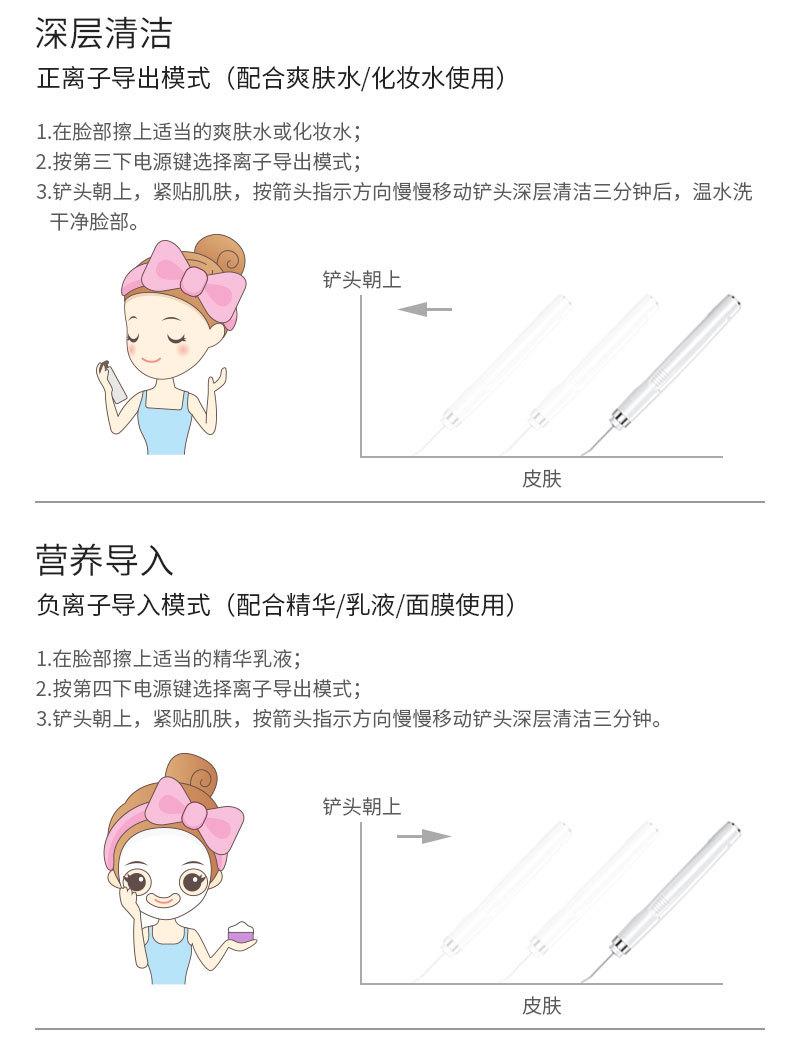 深层清洁
正离子导出模式（配合爽肤水/化妆水使用）

1.在脸部擦上适当的爽肤水或化妆水；
2.按第三下电源键选择离子导出模式；
3.铲头朝上，紧贴肌肤，按箭头指示方向慢慢移动铲头深层清洁三分钟后，温水洗干净脸部。

铲头朝上

皮肤

营养导入
负离子导入模式（配合精华/乳液/面膜使用）

1.在脸部擦上适当的精华乳液；
2.按第四下电源键选择离子导出模式；
3.铲头朝上，紧贴肌肤，按箭头指示方向慢慢移动铲头深层清洁三分钟。

铲头朝上

皮肤