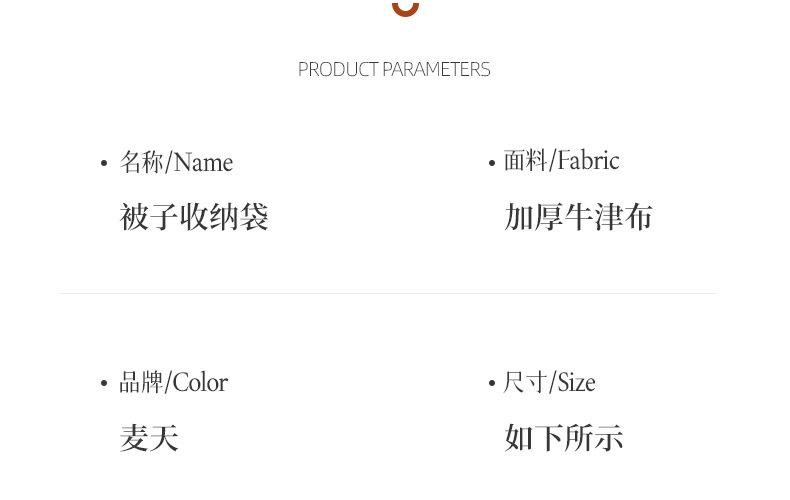 PRODUCT PARAMETERS

• 名称/Name
被子收纳袋

• 面料/Fabric
加厚牛津布

• 品牌/Color
麦天

• 尺寸/Size
如下所示