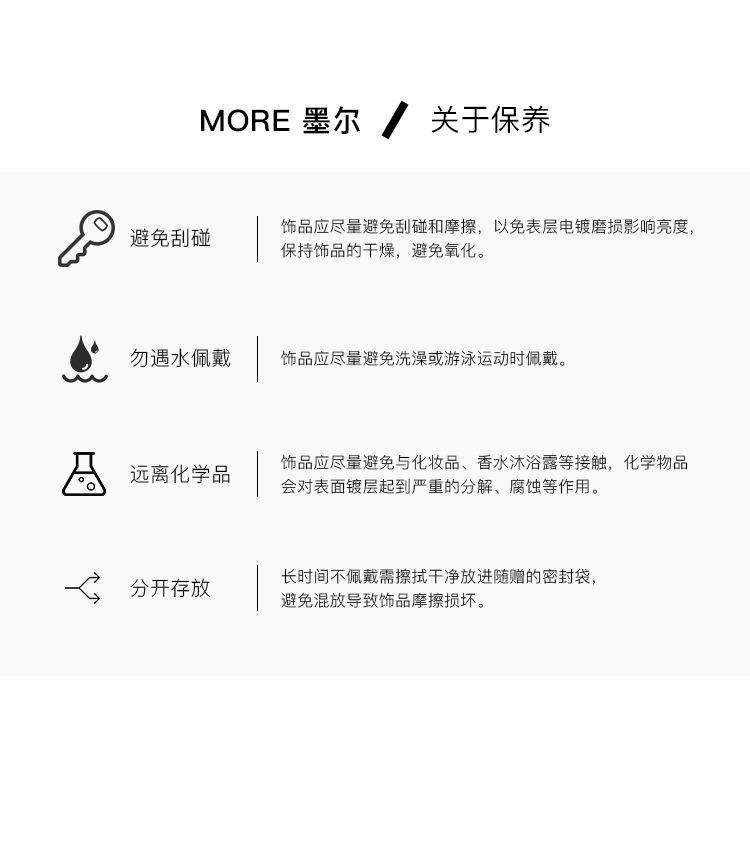 MORE 墨尔 / 关于保养

避免刮碰

饰品应尽量避免刮碰和摩擦，以免表层电镀磨损影响亮度，保持饰品的干燥，避免氧化。

勿遇水佩戴

饰品应尽量避免洗澡或游泳运动时佩戴。

远离化学品

饰品应尽量避免与化妆品、香水沐浴露等接触，化学物品会对表面镀层起到严重的分解、腐蚀等作用。

分开存放

长时间不佩戴需擦拭干净放进随赠的密封袋，避免混放导致饰品摩擦损坏。