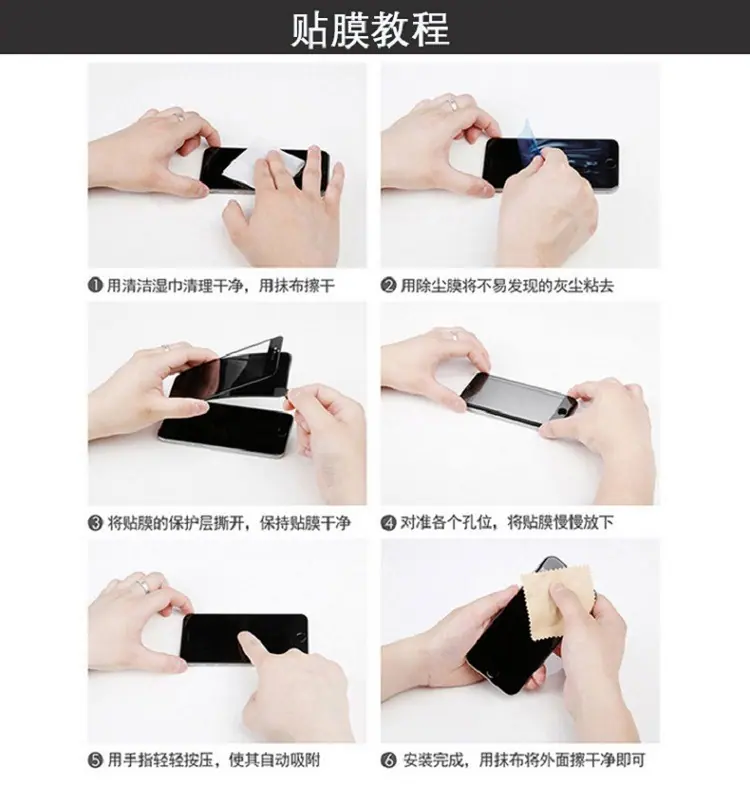 贴膜教程

❶ 用清洁湿巾清理干净，用抹布擦干

❷ 用除尘膜将不易发现的灰尘粘去

❸ 将贴膜的保护层撕开，保持贴膜干净

❹ 对准各个孔位，将贴膜慢慢放下

❺ 用手指轻轻按压，使其自动吸附

❻ 安装完成，用抹布将外面擦干净即可