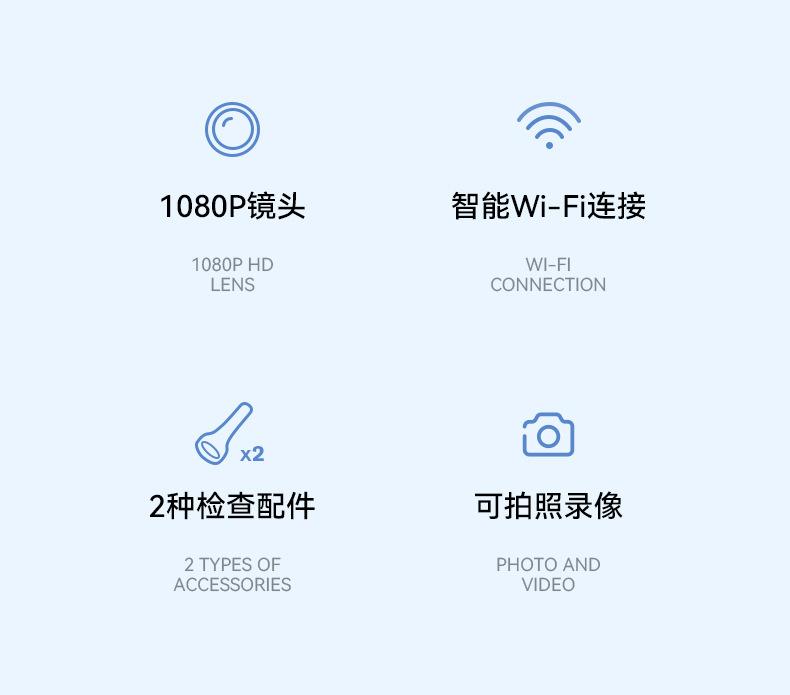 1080P镜头

1080P HD
LENS

智能Wi-Fi连接

WI-FI
CONNECTION

x2

2种检查配件

2 TYPES OF
ACCESSORIES

可拍照录像

PHOTO AND
VIDEO