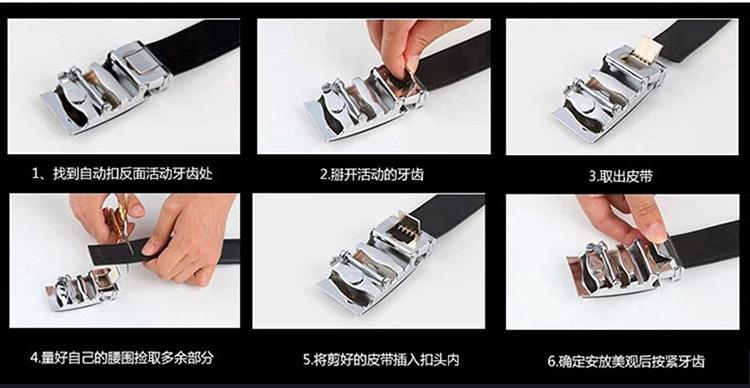 1、找到自动扣反面活动牙齿处

2.掰开活动的牙齿

3.取出皮带

4.量好自己的腰围捡取多余部分

5.将剪好的皮带插入扣头内

6.确定安放美观后按紧牙齿