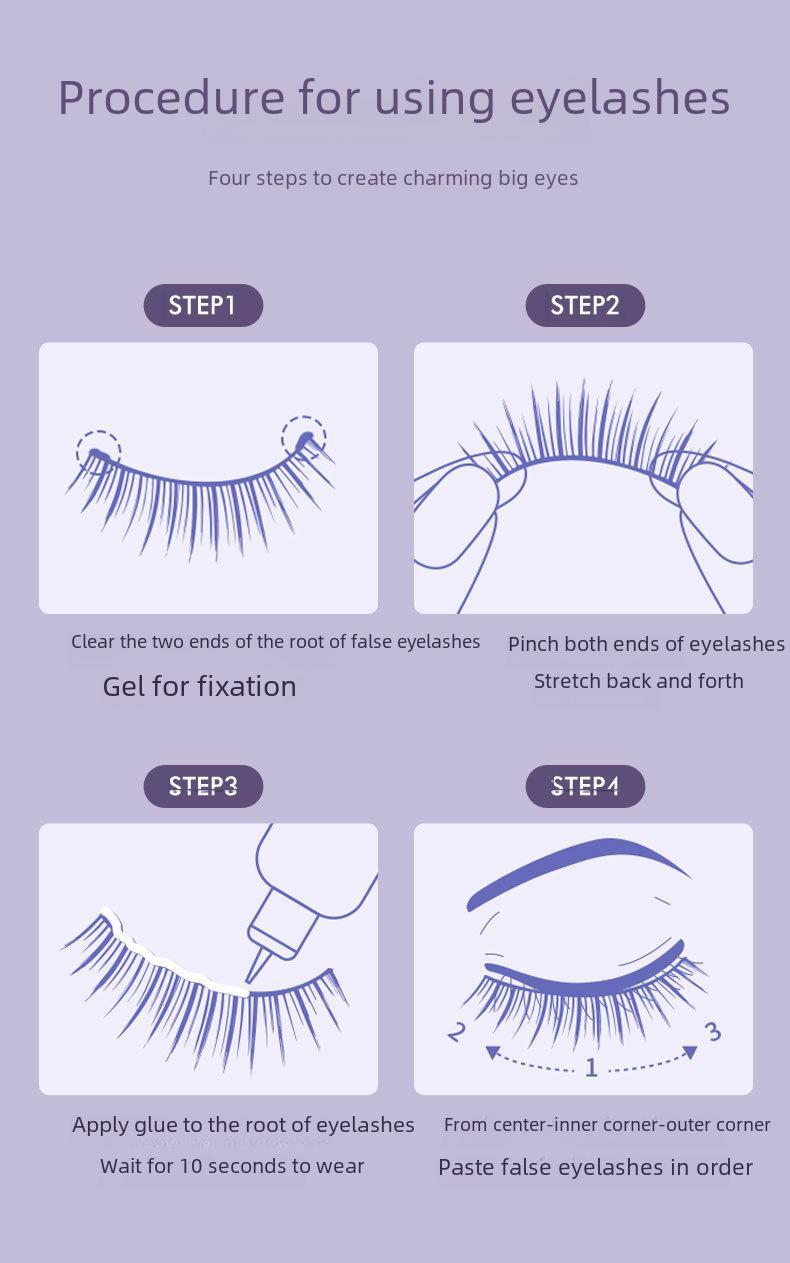 Procedure for using eyelashes

Four steps to create charming big eyes

STEP1

Clear the two ends of the root of false eyelashes

Gel for fixation

STEP2

Pinch both ends of eyelashes

Stretch back and forth

STEP3

Apply glue to the root of eyelashes

Wait for 10 seconds to wear

STEP4

2

1

3

From center-inner corner-outer corner

Paste false eyelashes in order