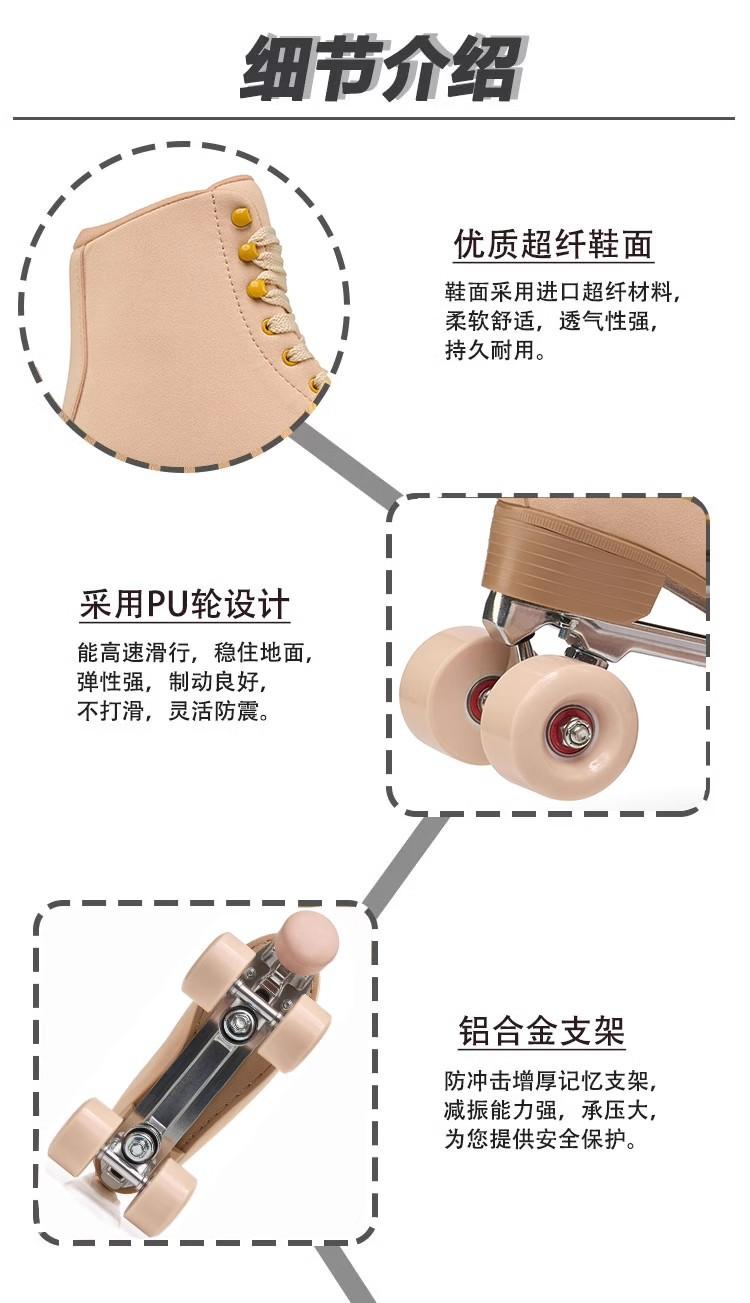 细节介绍

优质超纤鞋面

鞋面采用进口超纤材料，柔软舒适，透气性强，持久耐用。

采用PU轮设计

能高速滑行，稳住地面，弹性强，制动良好，不打滑，灵活防震。

铝合金支架

防冲击增厚记忆支架，减振能力强，承压大，为您提供安全保护。