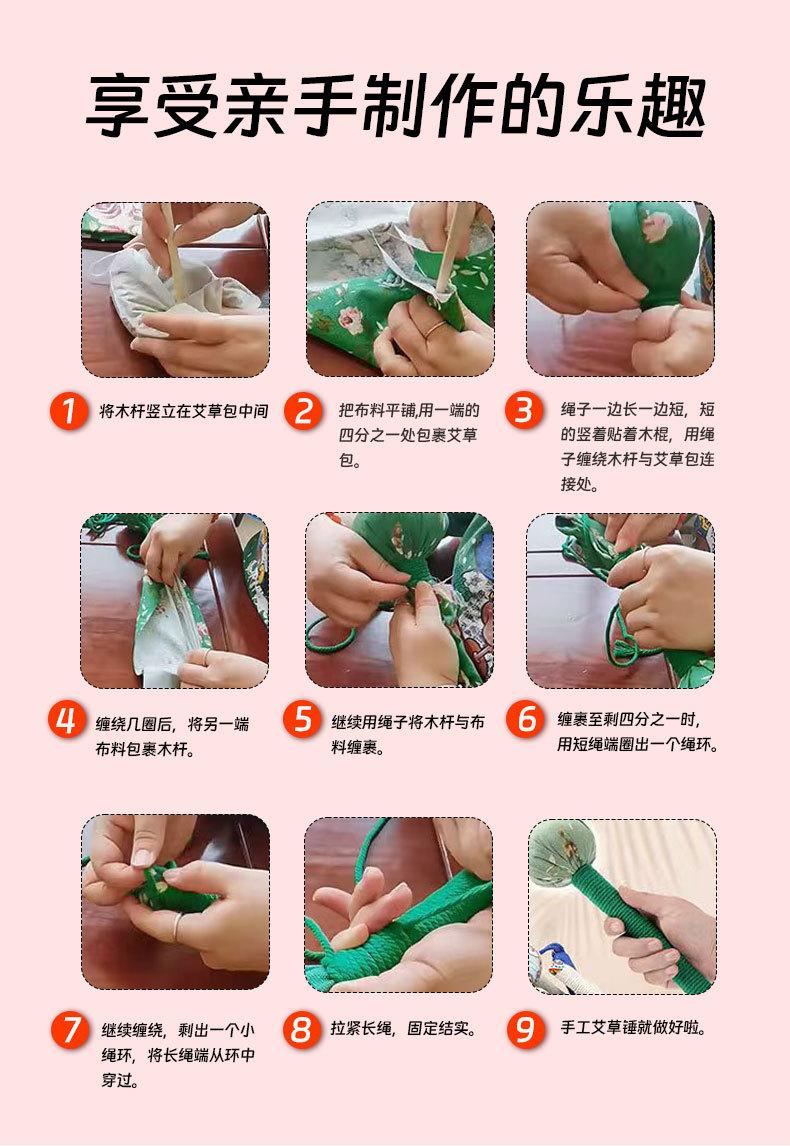 享受亲手制作的乐趣

1 将木杆竖立在艾草包中间

2 把布料平铺,用一端的四分之一处包裹艾草包。

3 绳子一边长一边短，短的竖着贴着木棍，用绳子缠绕木杆与艾草包连接处。

4 缠绕几圈后，将另一端布料包裹木杆。

5 继续用绳子将木杆与布料缠裹。

6 缠裹至剩四分之一时，用短绳端圈出一个绳环。

7 继续缠绕，剩出一个小绳环，将长绳端从环中穿过。

8 拉紧长绳，固定结实。

9 手工艾草锤就做好啦。