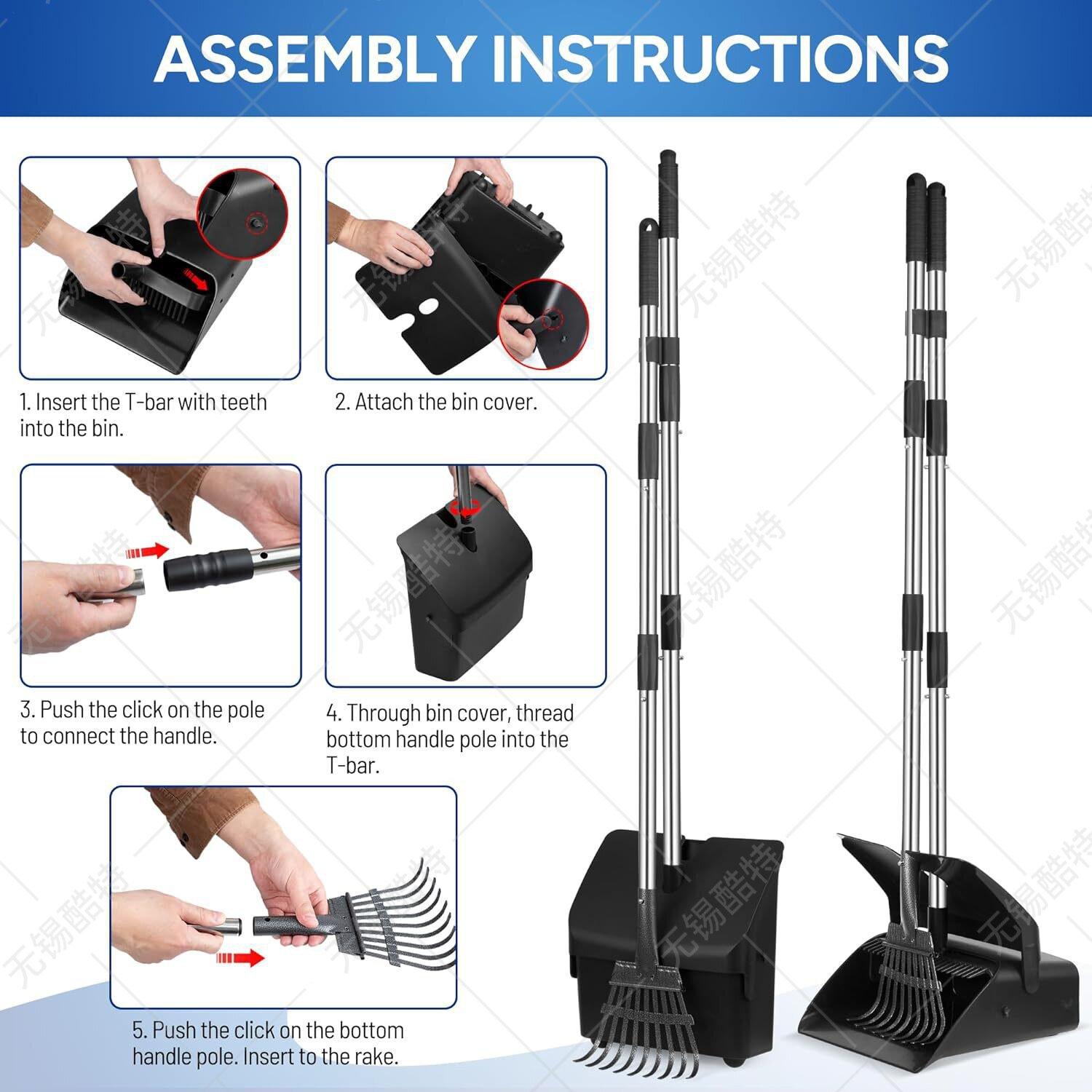 ASSEMBLY INSTRUCTIONS

1. Insert the T-bar with teeth into the bin.

2. Attach the bin cover.

3. Push the click on the pole to connect the handle.

4. Through bin cover, thread bottom handle pole into the T-bar.

5. Push the click on the bottom handle pole. Insert to the rake.

无锡酷特