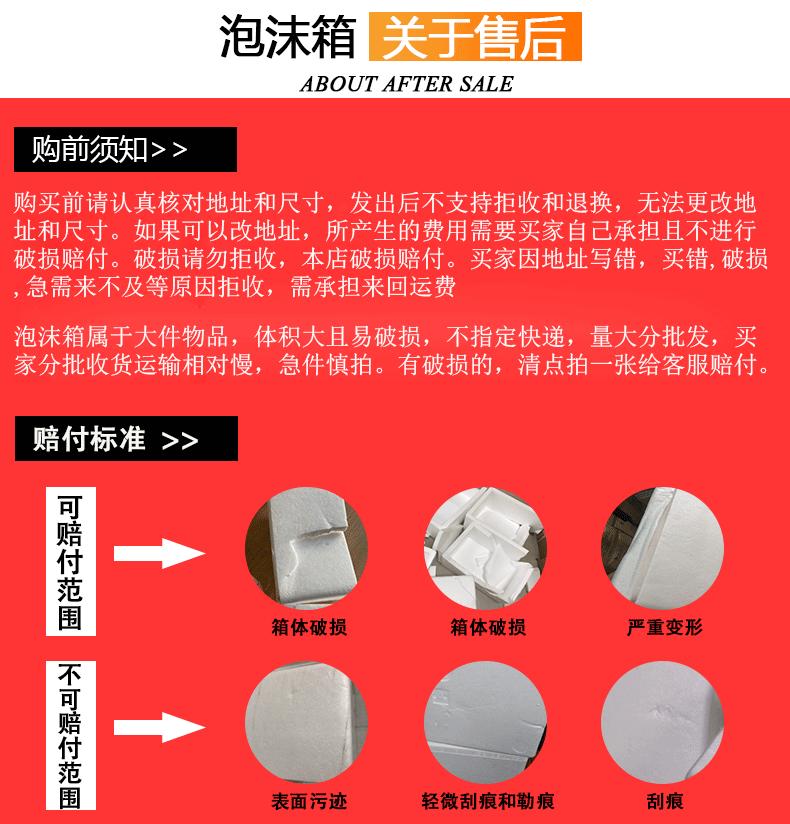 泡沫箱 关于售后
ABOUT AFTER SALE

购前须知>>

购买前请认真核对地址和尺寸，发出后不支持拒收和退换，无法更改地址和尺寸。如果可以改地址，所产生的费用需要买家自己承担且不进行破损赔付。破损请勿拒收，本店破损赔付。买家因地址写错，买错,破损,急需来不及等原因拒收，需承担来回运费

泡沫箱属于大件物品，体积大且易破损，不指定快递，量大分批发，买家分批收货运输相对慢，急件慎拍。有破损的，清点拍一张给客服赔付。

赔付标准 >>

可赔付范围

箱体破损

箱体破损

严重变形

不可赔付范围

表面污迹

轻微刮痕和勒痕

刮痕